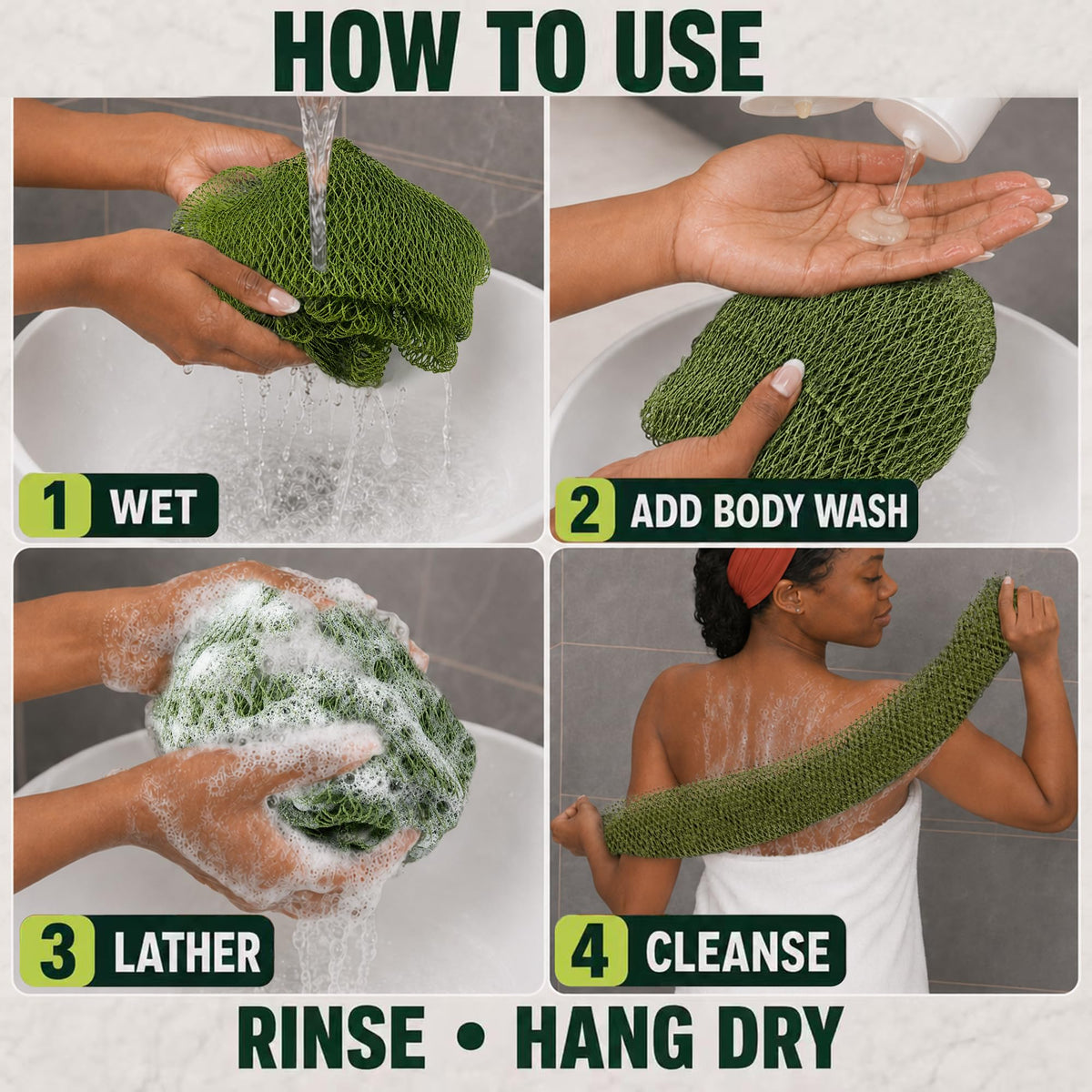 HOW TO USE

1 WET

2 ADD BODY WASH

3 LATHER

4 CLEANSE

RINSE • HANG DRY