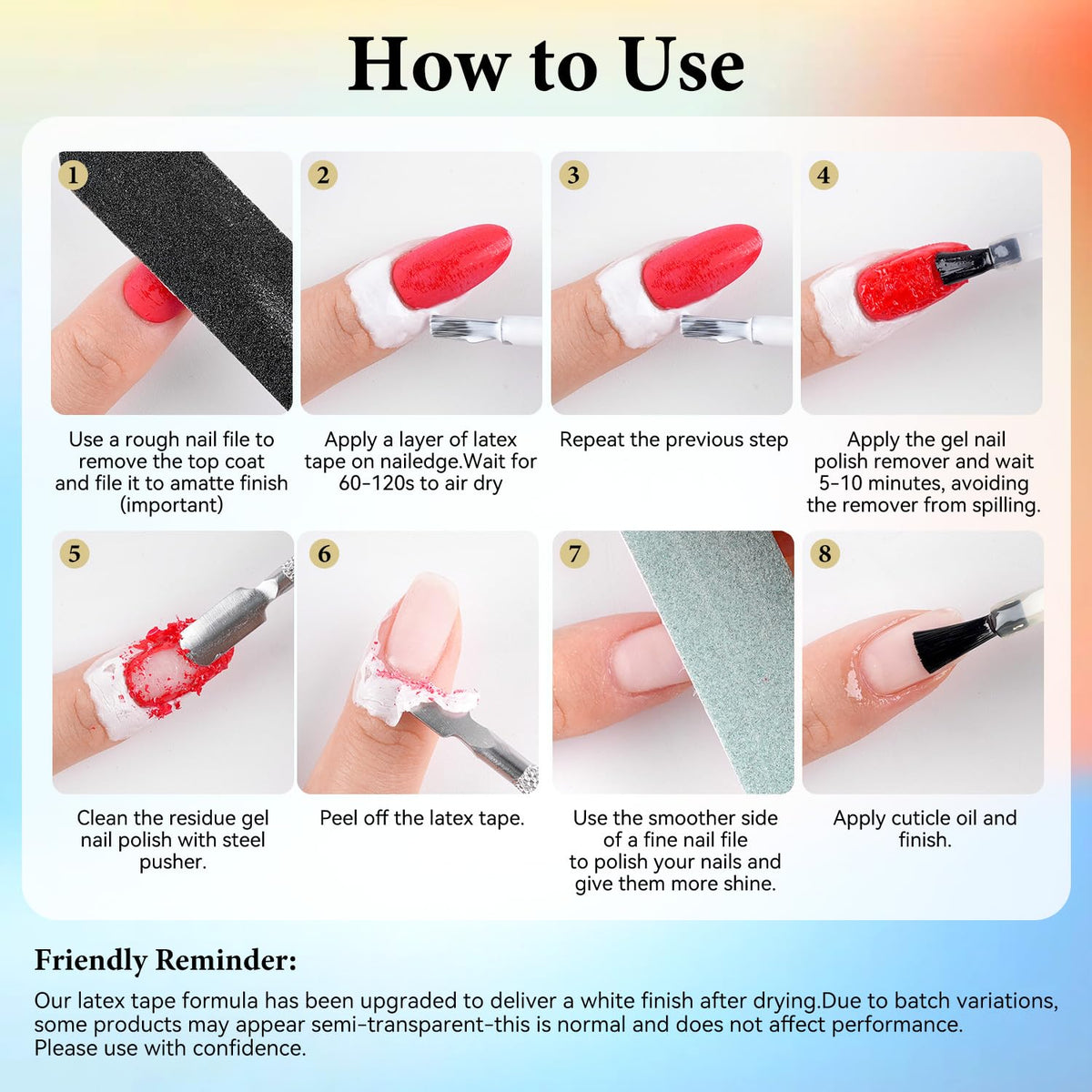 How to Use

1

Use a rough nail file to remove the top coat and file it to amatte finish (important)

2

Apply a layer of latex tape on nailedge.Wait for 60-120s to air dry

3

Repeat the previous step

4

Apply the gel nail polish remover and wait 5-10 minutes, avoiding the remover from spilling.

5

Clean the residue gel nail polish with steel pusher.

6

Peel off the latex tape.

7

Use the smoother side of a fine nail file to polish your nails and give them more shine.

8

Apply cuticle oil and finish.

Friendly Reminder:

Our latex tape formula has been upgraded to deliver a white finish after drying.Due to batch variations, some products may appear semi-transparent-this is normal and does not affect performance. Please use with confidence.