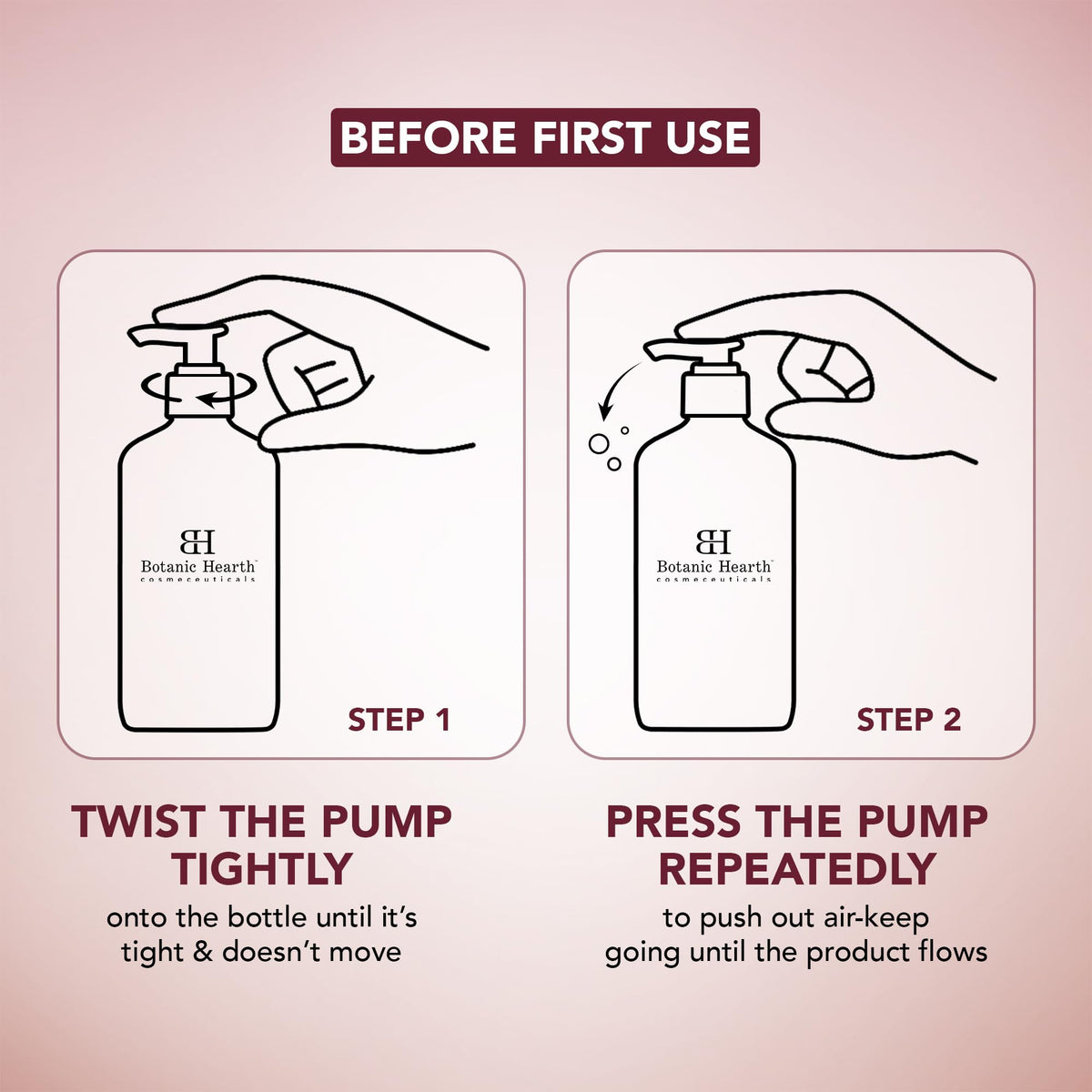 BEFORE FIRST USE

BH
Botanic Hearth™
cosmeceuticals

STEP 1

TWIST THE PUMP TIGHTLY

onto the bottle until it's tight & doesn't move

BH
Botanic Hearth™
cosmeceuticals

STEP 2

PRESS THE PUMP REPEATEDLY

to push out air-keep going until the product flows