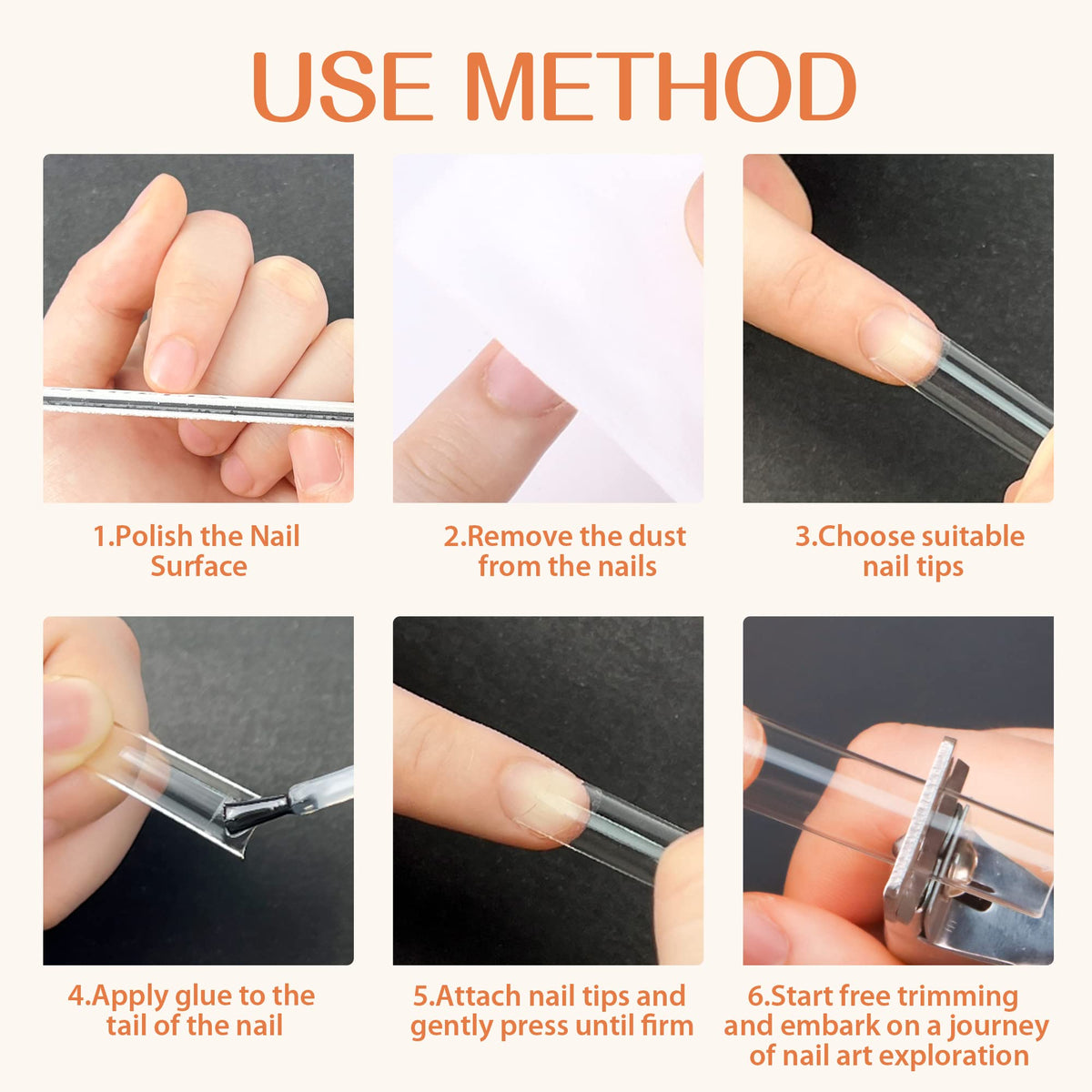 USE METHOD

1.Polish the Nail Surface

2.Remove the dust from the nails

3.Choose suitable nail tips

4.Apply glue to the tail of the nail

5.Attach nail tips and gently press until firm

6.Start free trimming and embark on a journey of nail art exploration