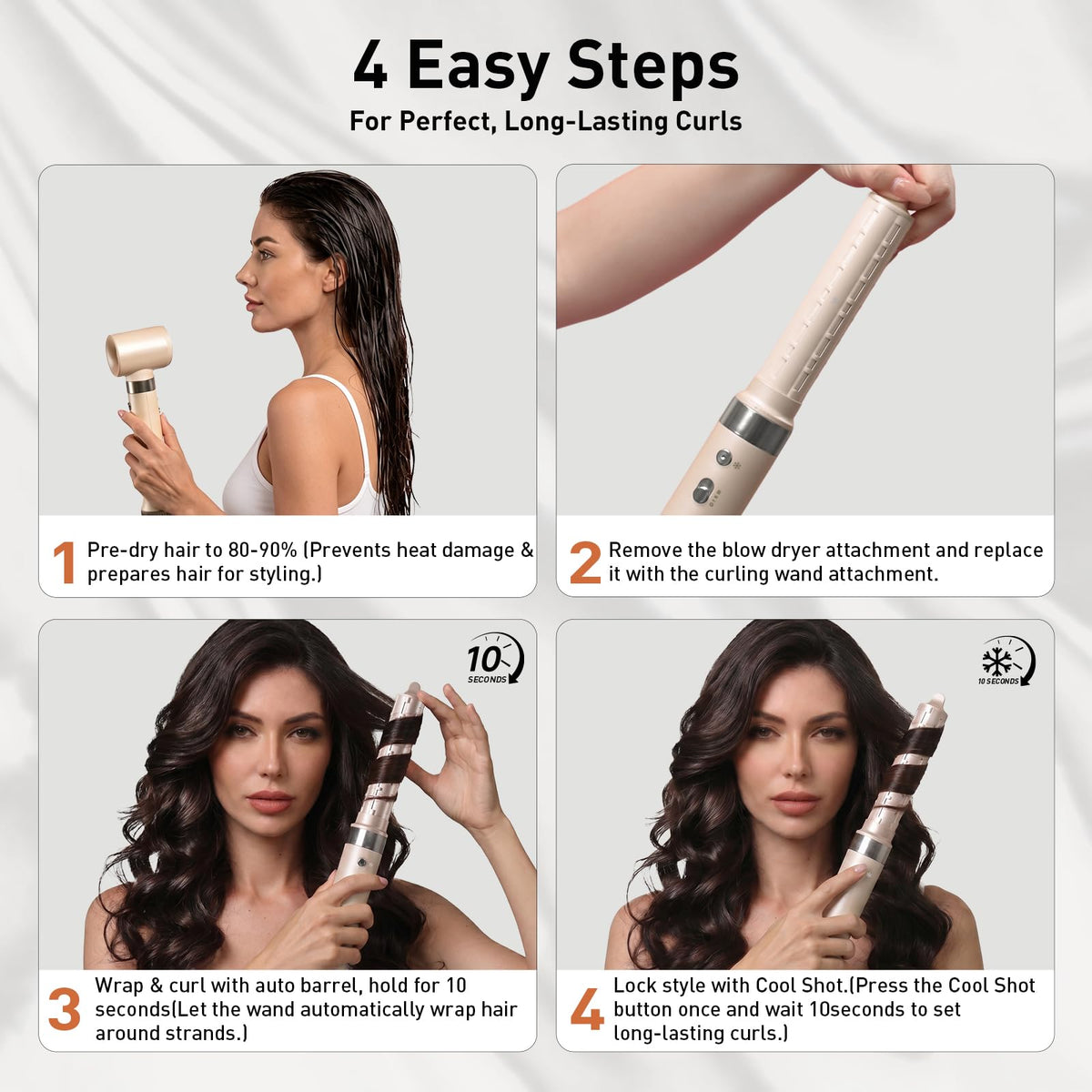 4 Easy Steps

For Perfect, Long-Lasting Curls

1 Pre-dry hair to 80-90% (Prevents heat damage & prepares hair for styling.)

2 Remove the blow dryer attachment and replace it with the curling wand attachment.

10 SECONDS

3 Wrap & curl with auto barrel, hold for 10 seconds(Let the wand automatically wrap hair around strands.)

10 SECONDS

4 Lock style with Cool Shot.(Press the Cool Shot button once and wait 10seconds to set long-lasting curls.)