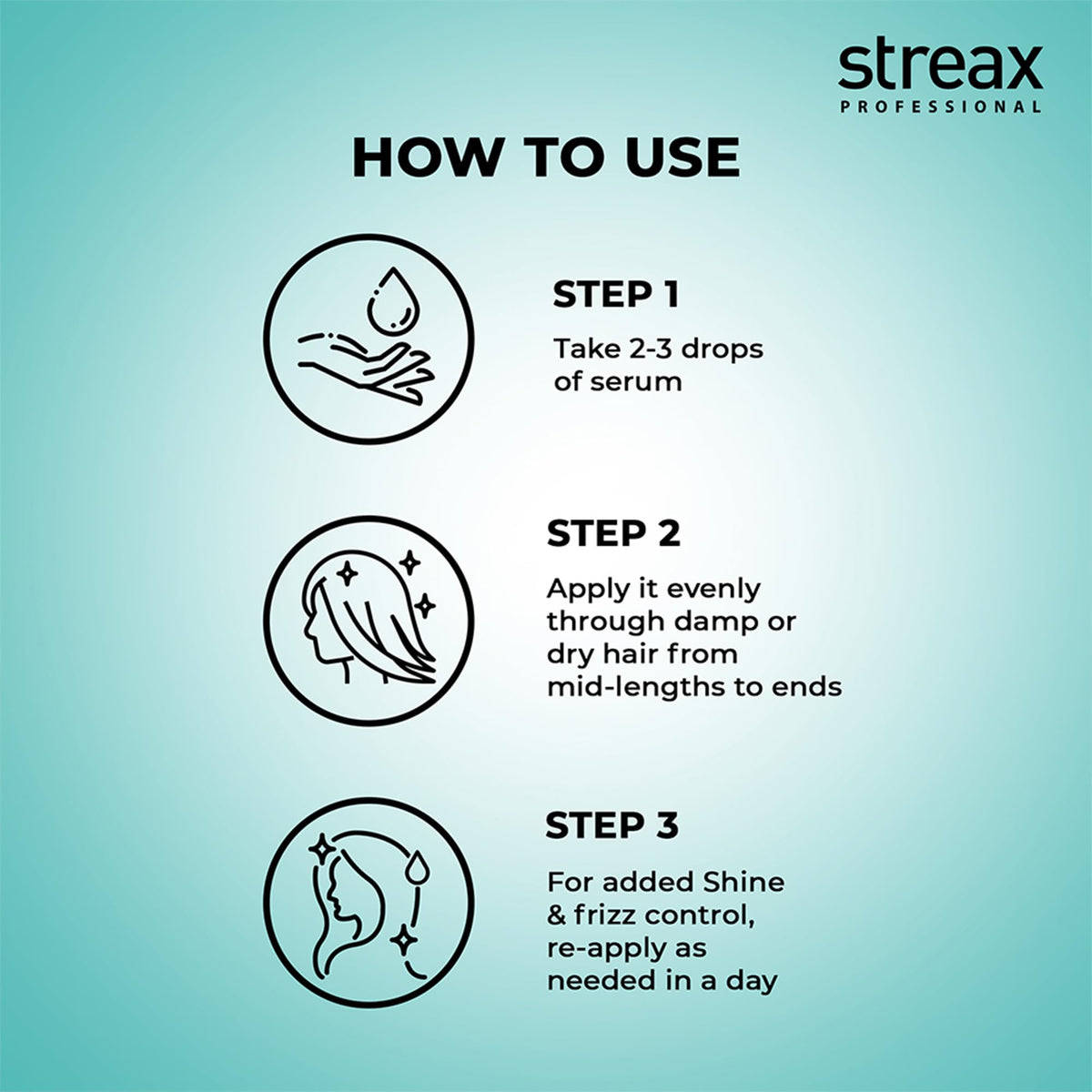 streax
PROFESSIONAL

HOW TO USE

STEP 1
Take 2-3 drops of serum

STEP 2
Apply it evenly through damp or dry hair from mid-lengths to ends

STEP 3
For added Shine & frizz control, re-apply as needed in a day