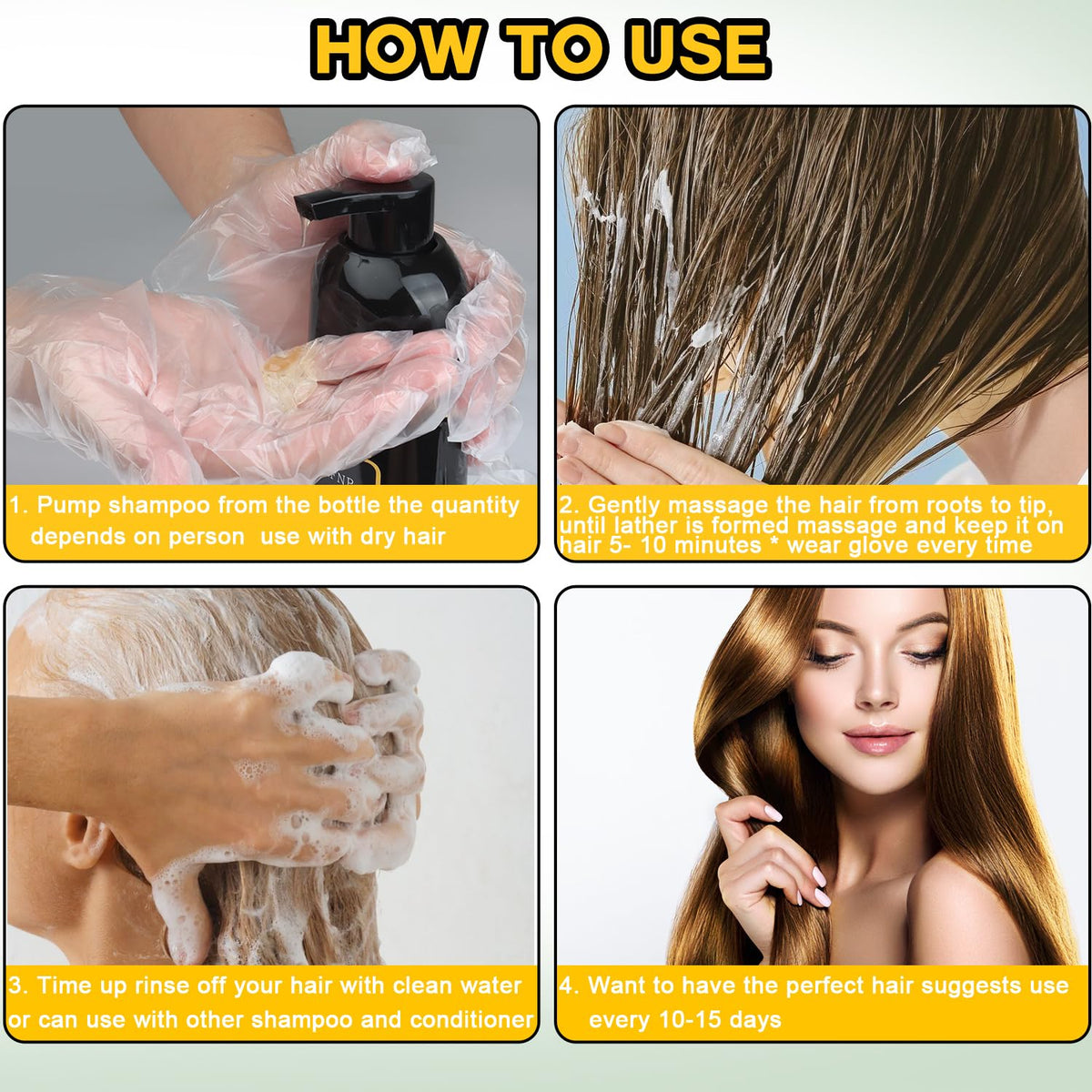 HOW TO USE

1. Pump shampoo from the bottle the quantity depends on person use with dry hair

2. Gently massage the hair from roots to tip, until lather is formed massage and keep it on hair 5- 10 minutes * wear glove every time

3. Time up rinse off your hair with clean water or can use with other shampoo and conditioner

4. Want to have the perfect hair suggests use every 10-15 days