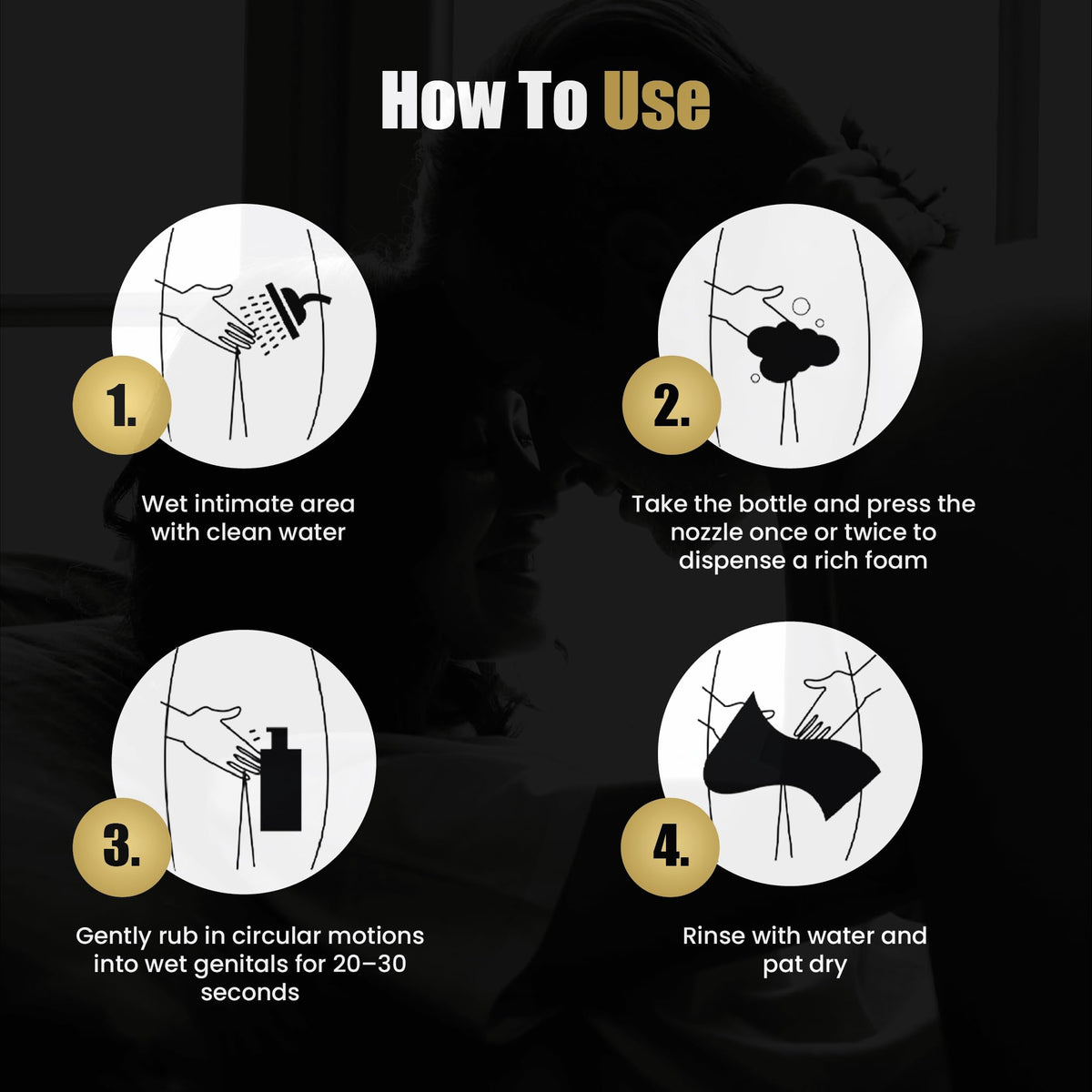 How To Use

1.

Wet intimate area with clean water

2.

Take the bottle and press the nozzle once or twice to dispense a rich foam

3.

Gently rub in circular motions into wet genitals for 20–30 seconds

4.

Rinse with water and pat dry