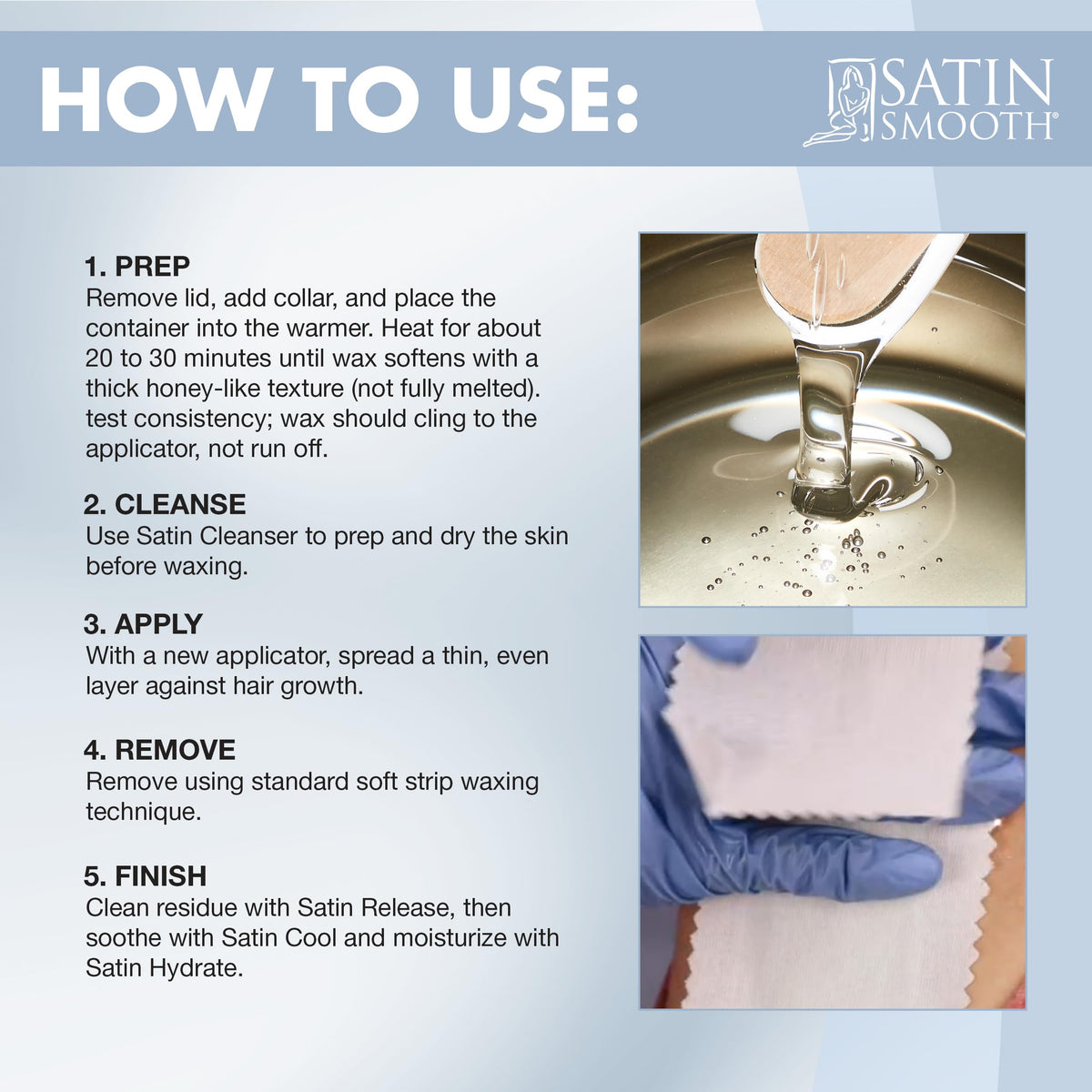 HOW TO USE:

SATIN SMOOTH®

1. PREP
Remove lid, add collar, and place the container into the warmer. Heat for about 20 to 30 minutes until wax softens with a thick honey-like texture (not fully melted). test consistency; wax should cling to the applicator, not run off.

2. CLEANSE
Use Satin Cleanser to prep and dry the skin before waxing.

3. APPLY
With a new applicator, spread a thin, even layer against hair growth.

4. REMOVE
Remove using standard soft strip waxing technique.

5. FINISH
Clean residue with Satin Release, then soothe with Satin Cool and moisturize with Satin Hydrate.