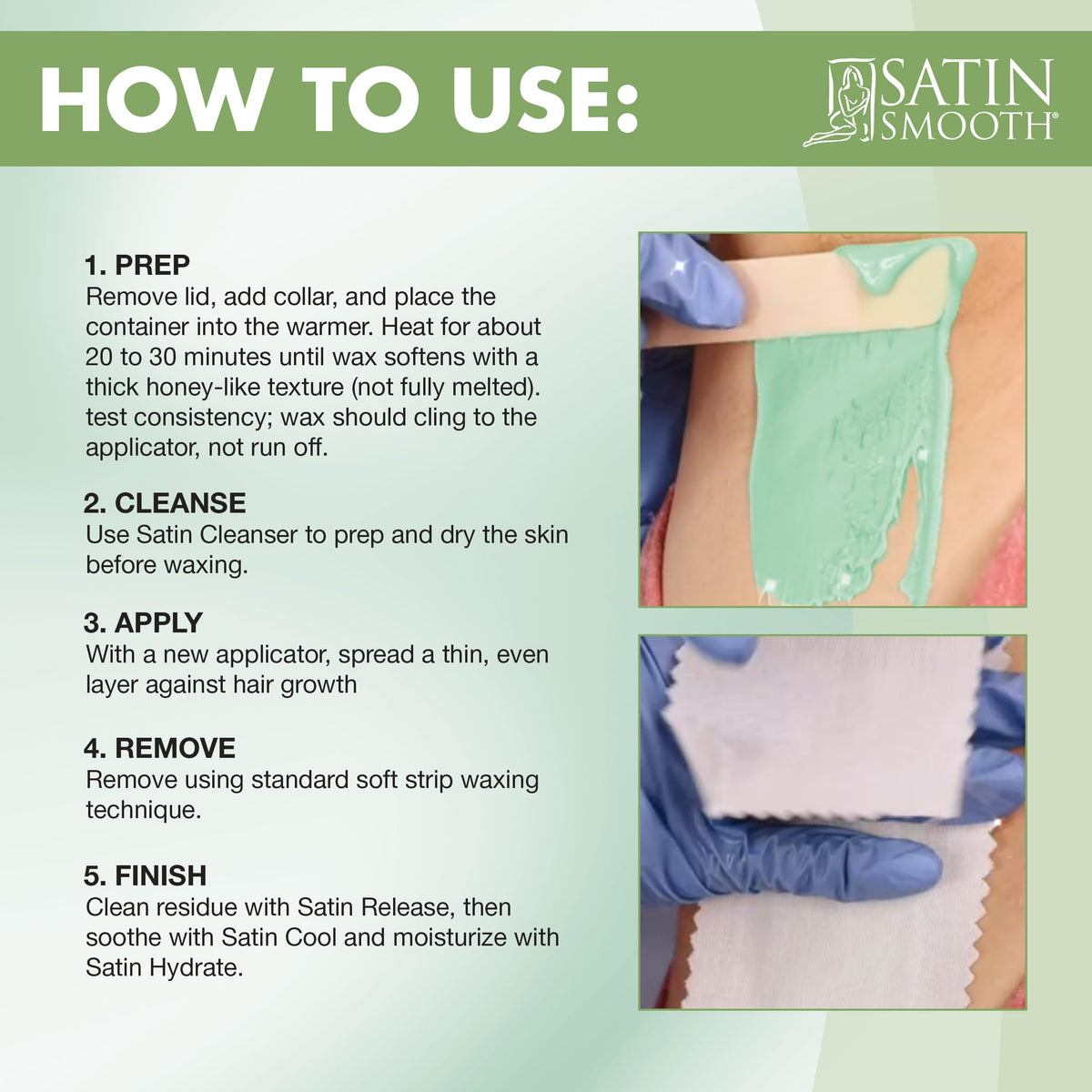 HOW TO USE:

SATIN SMOOTH®

1. PREP
Remove lid, add collar, and place the container into the warmer. Heat for about 20 to 30 minutes until wax softens with a thick honey-like texture (not fully melted). test consistency; wax should cling to the applicator, not run off.

2. CLEANSE
Use Satin Cleanser to prep and dry the skin before waxing.

3. APPLY
With a new applicator, spread a thin, even layer against hair growth

4. REMOVE
Remove using standard soft strip waxing technique.

5. FINISH
Clean residue with Satin Release, then soothe with Satin Cool and moisturize with Satin Hydrate.