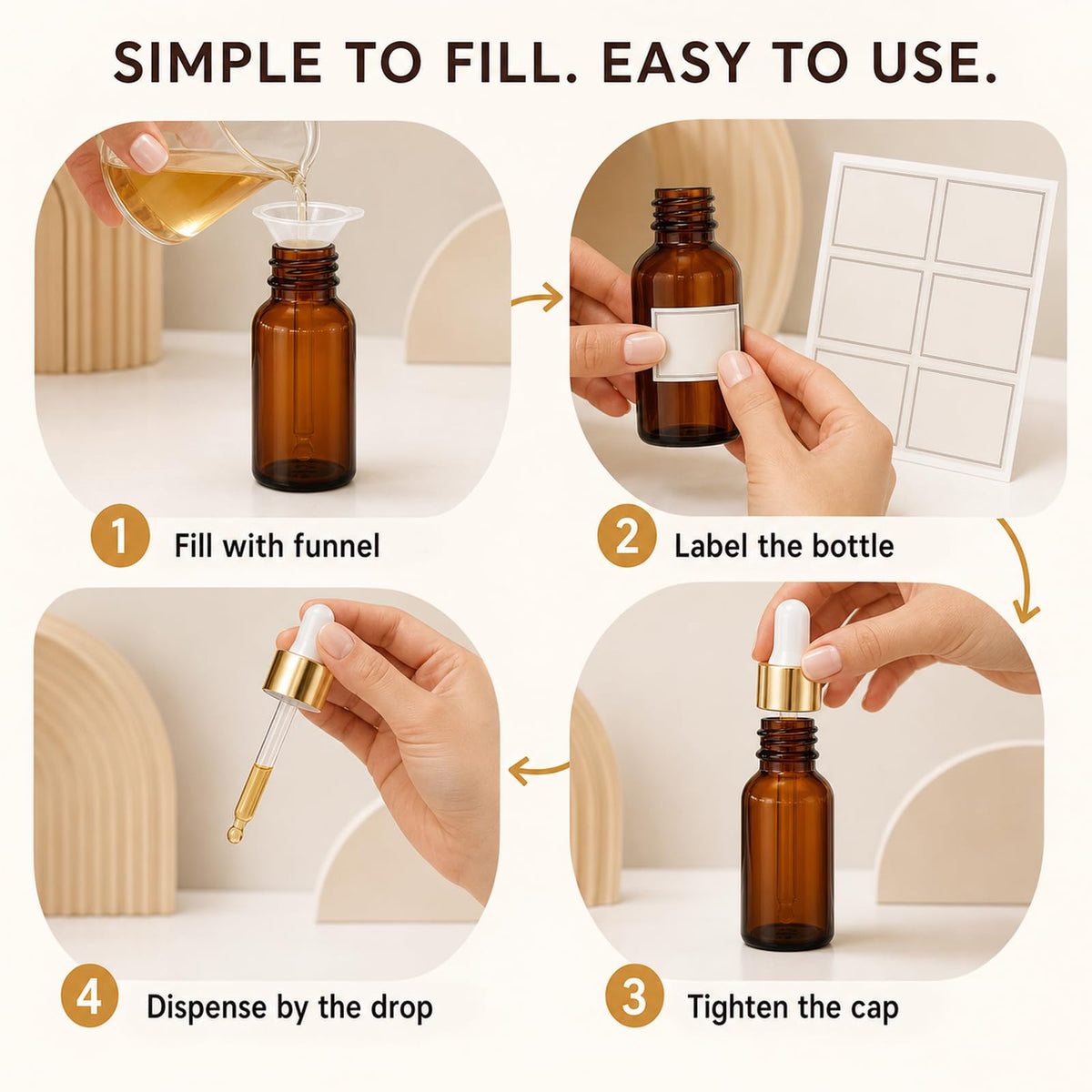 SIMPLE TO FILL. EASY TO USE.

1 Fill with funnel

2 Label the bottle

3 Tighten the cap

4 Dispense by the drop