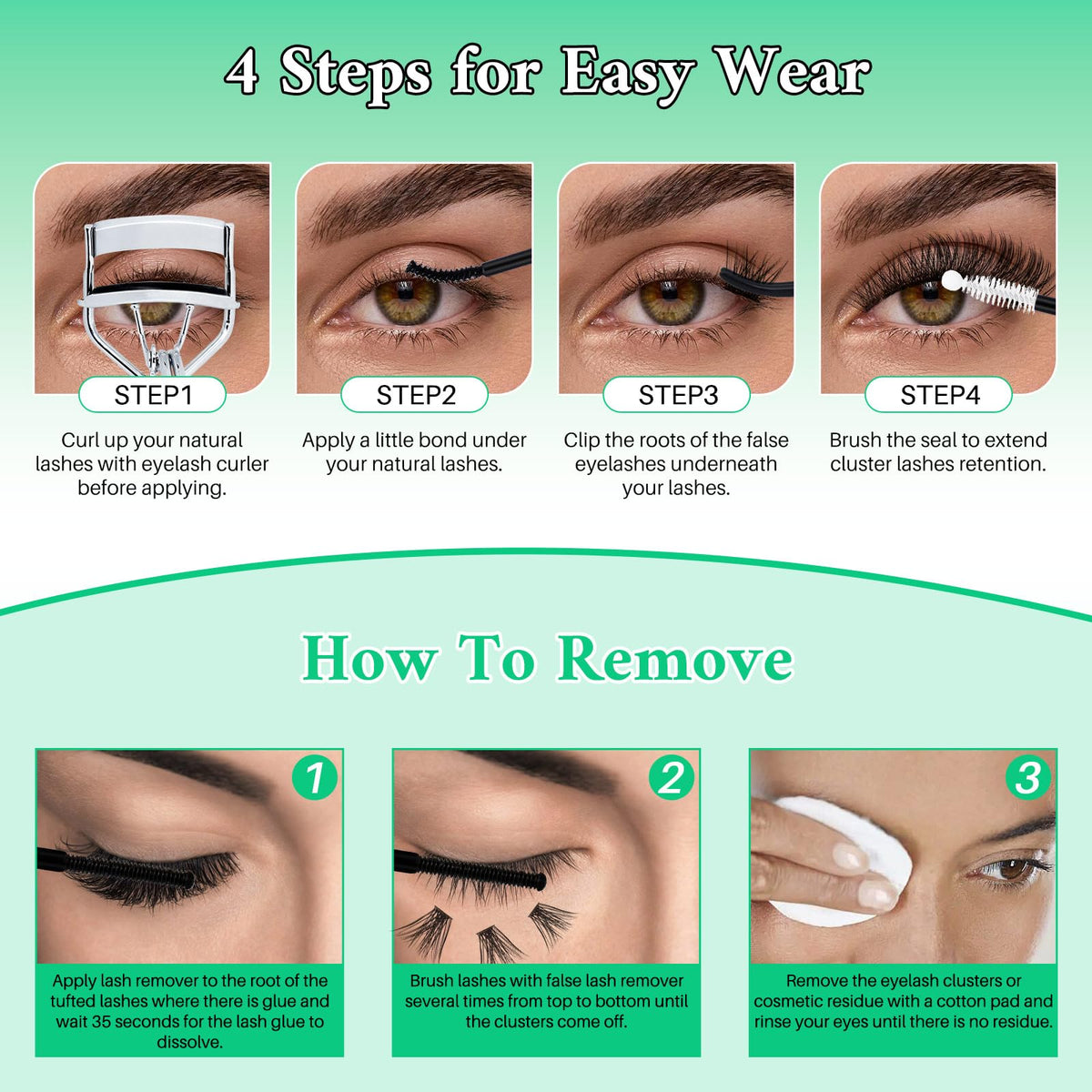 4 Steps for Easy Wear

STEP1

Curl up your natural lashes with eyelash curler before applying.

STEP2

Apply a little bond under your natural lashes.

STEP3

Clip the roots of the false eyelashes underneath your lashes.

STEP4

Brush the seal to extend cluster lashes retention.

How To Remove

1

Apply lash remover to the root of the tufted lashes where there is glue and wait 35 seconds for the lash glue to dissolve.

2

Brush lashes with false lash remover several times from top to bottom until the clusters come off.

3

Remove the eyelash clusters or cosmetic residue with a cotton pad and rinse your eyes until there is no residue.