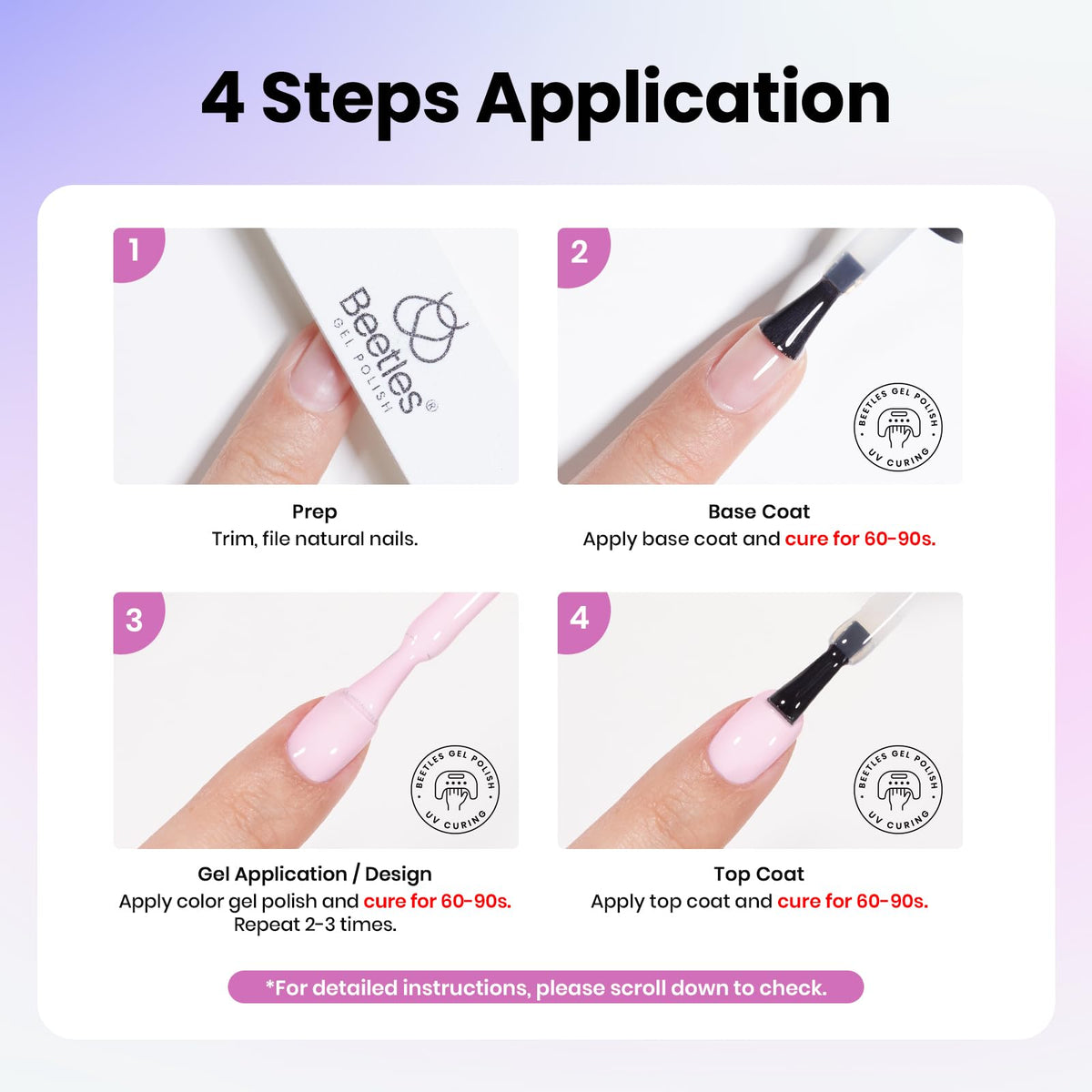 4 Steps Application

1

Beetles® GEL POLISH

Prep
Trim, file natural nails.

2

BEETLES GEL POLISH UV CURING

Base Coat
Apply base coat and cure for 60-90s.

3

BEETLES GEL POLISH UV CURING

Gel Application / Design
Apply color gel polish and cure for 60-90s.
Repeat 2-3 times.

4

BEETLES GEL POLISH UV CURING

Top Coat
Apply top coat and cure for 60-90s.

*For detailed instructions, please scroll down to check.