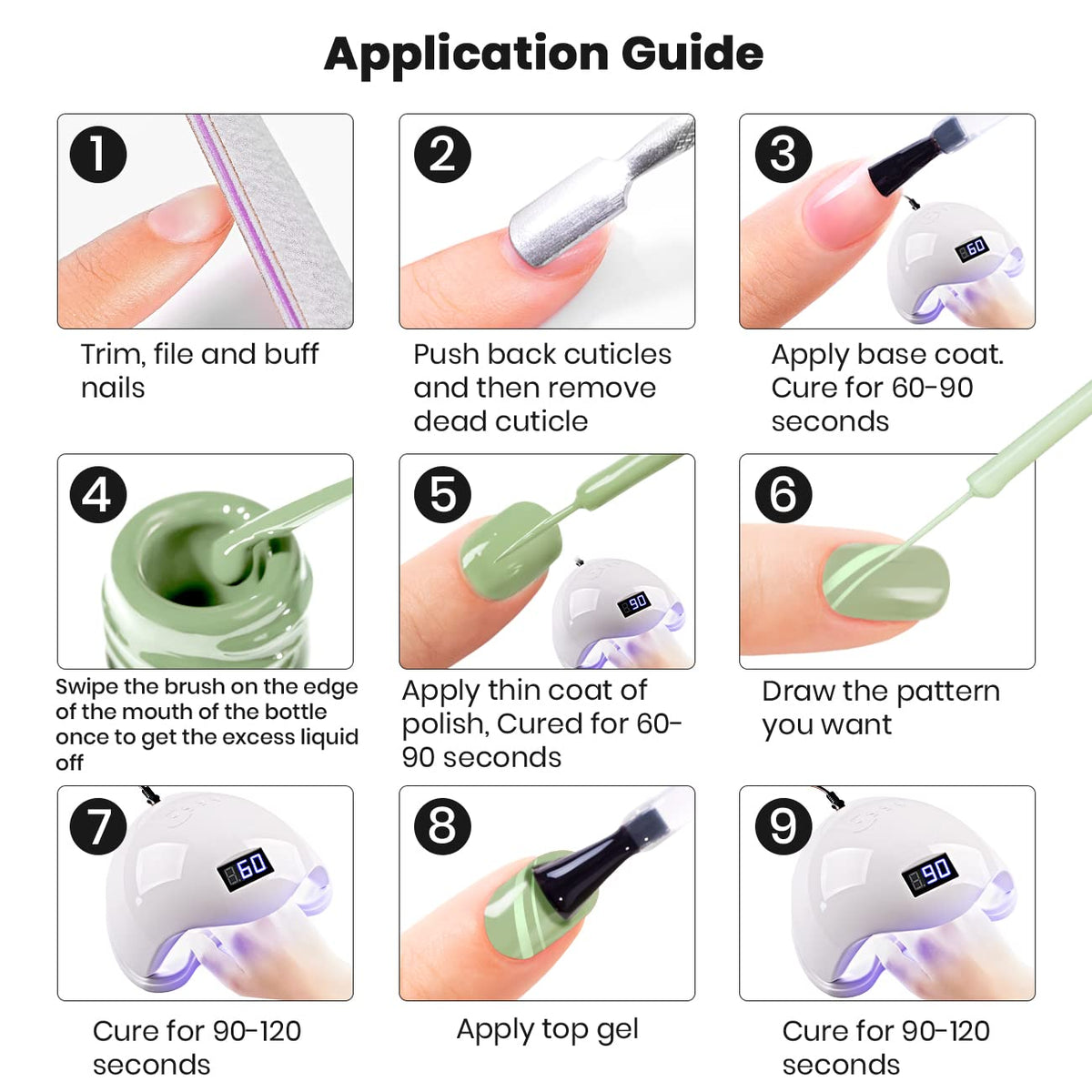 Application Guide

1
Trim, file and buff nails

2
Push back cuticles and then remove dead cuticle

3
60
Apply base coat. Cure for 60-90 seconds

4
Swipe the brush on the edge of the mouth of the bottle once to get the excess liquid off

5
90
Apply thin coat of polish, Cured for 60-90 seconds

6
Draw the pattern you want

7
60
Cure for 90-120 seconds

8
Apply top gel

9
90
Cure for 90-120 seconds