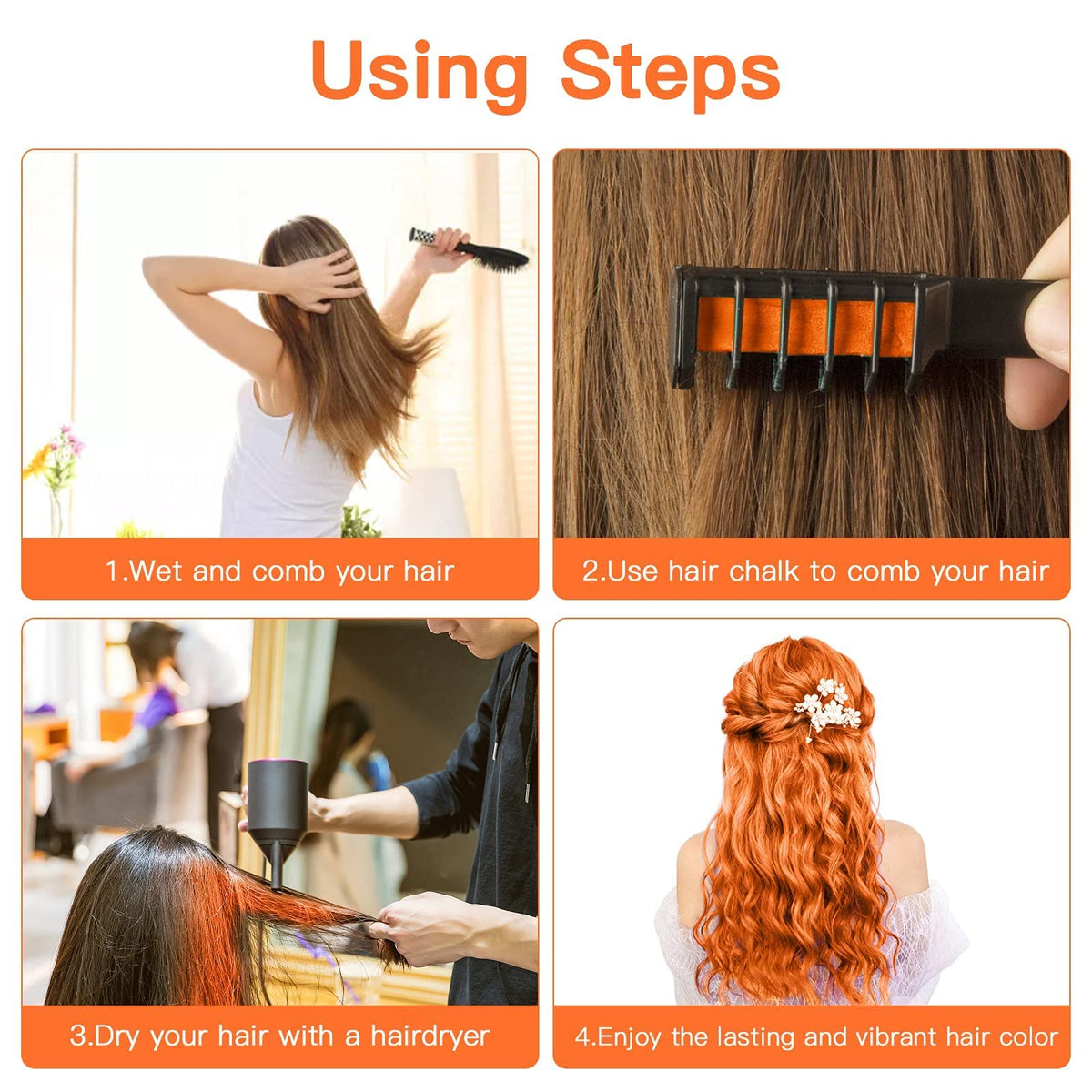 Using Steps

1.Wet and comb your hair

2.Use hair chalk to comb your hair

3.Dry your hair with a hairdryer

4.Enjoy the lasting and vibrant hair color