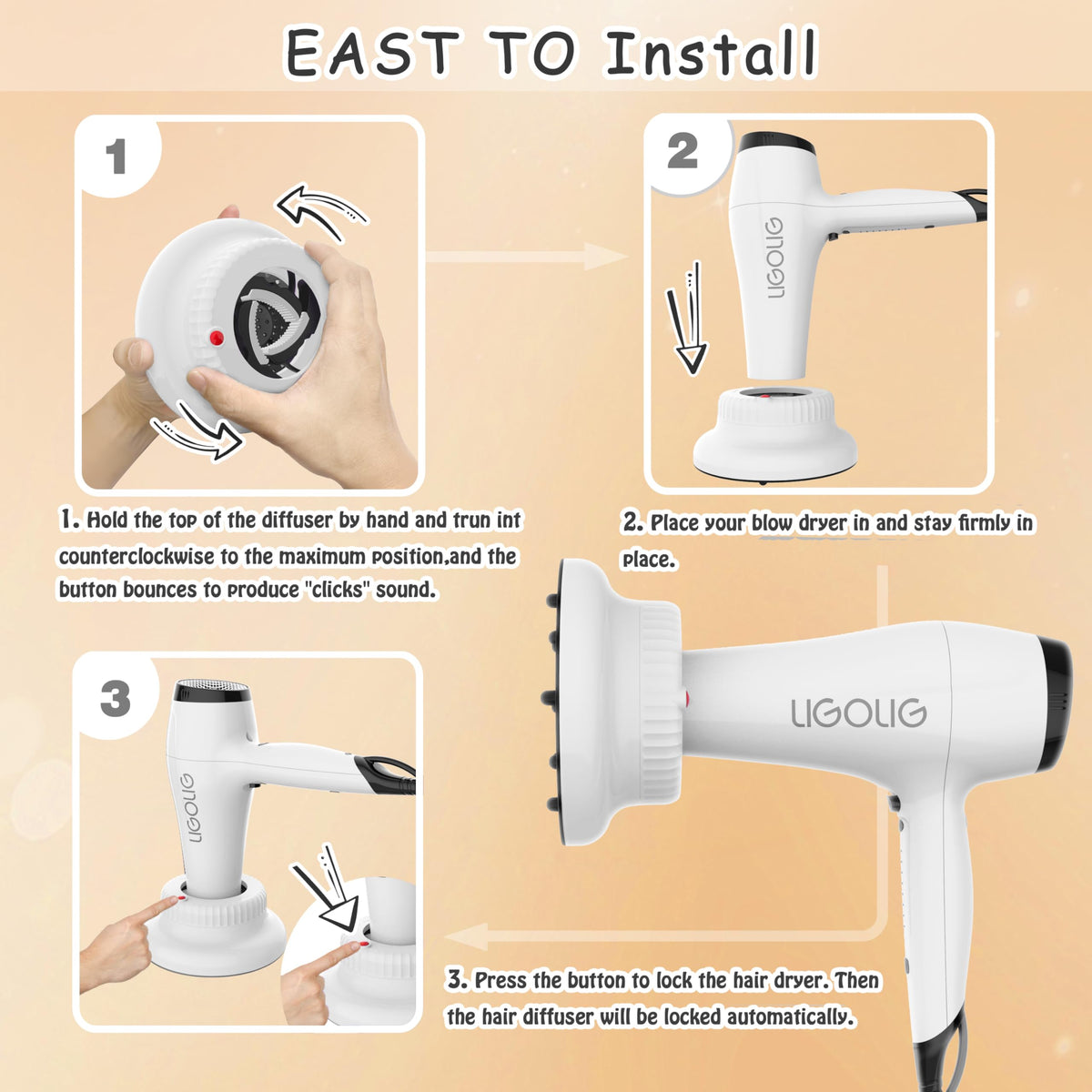 EAST TO Install

1

2

LIGOLIG

1. Hold the top of the diffuser by hand and trun int counterclockwise to the maximum position,and the button bounces to produce "clicks" sound.

2. Place your blow dryer in and stay firmly in place.

3

LIGOLIG

LIGOLIG

3. Press the button to lock the hair dryer. Then the hair diffuser will be locked automatically.