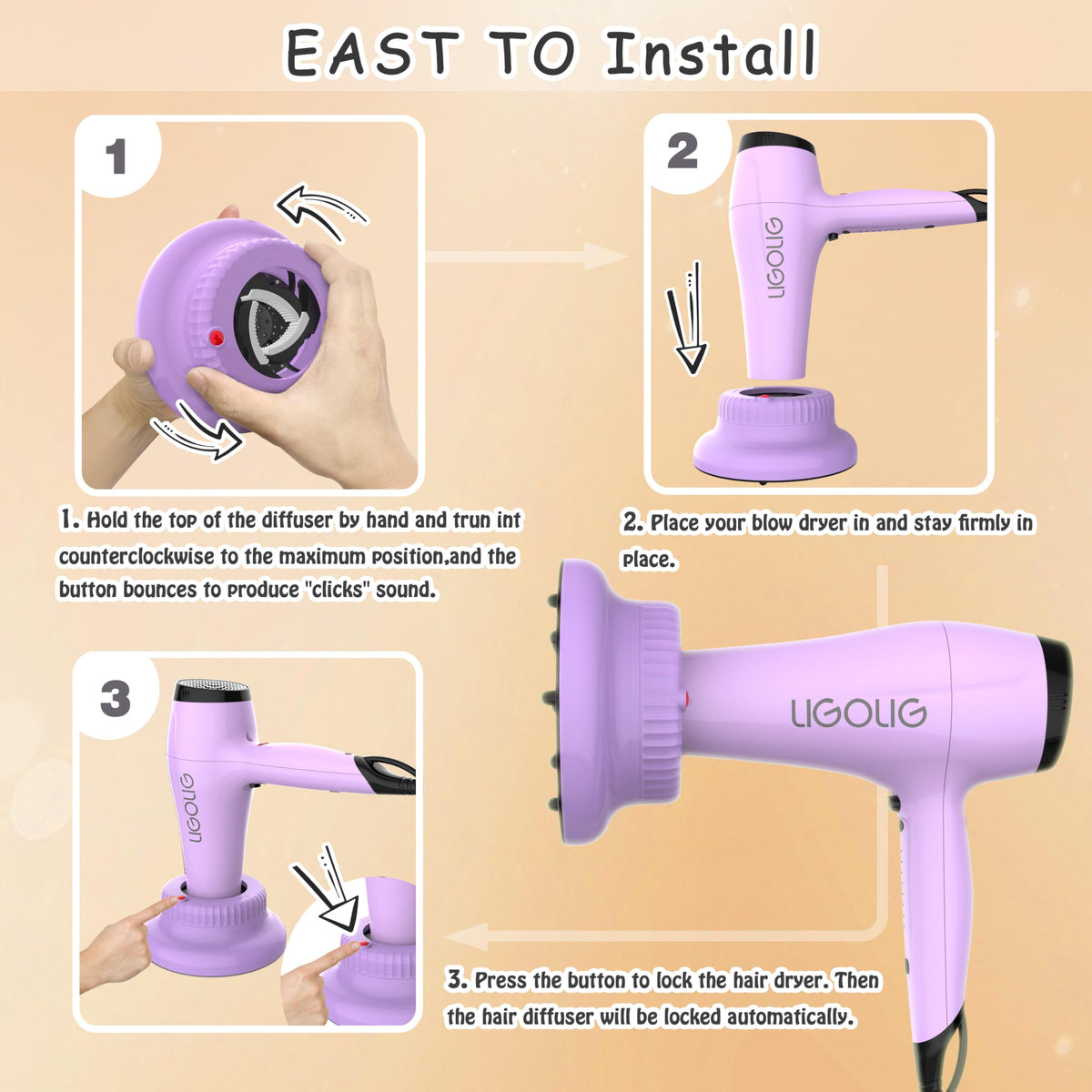 EAST TO Install

1

2

LIGOLIG

1. Hold the top of the diffuser by hand and trun int counterclockwise to the maximum position,and the button bounces to produce "clicks" sound.

2. Place your blow dryer in and stay firmly in place.

3

LIGOLIG

LIGOLIG

3. Press the button to lock the hair dryer. Then the hair diffuser will be locked automatically.