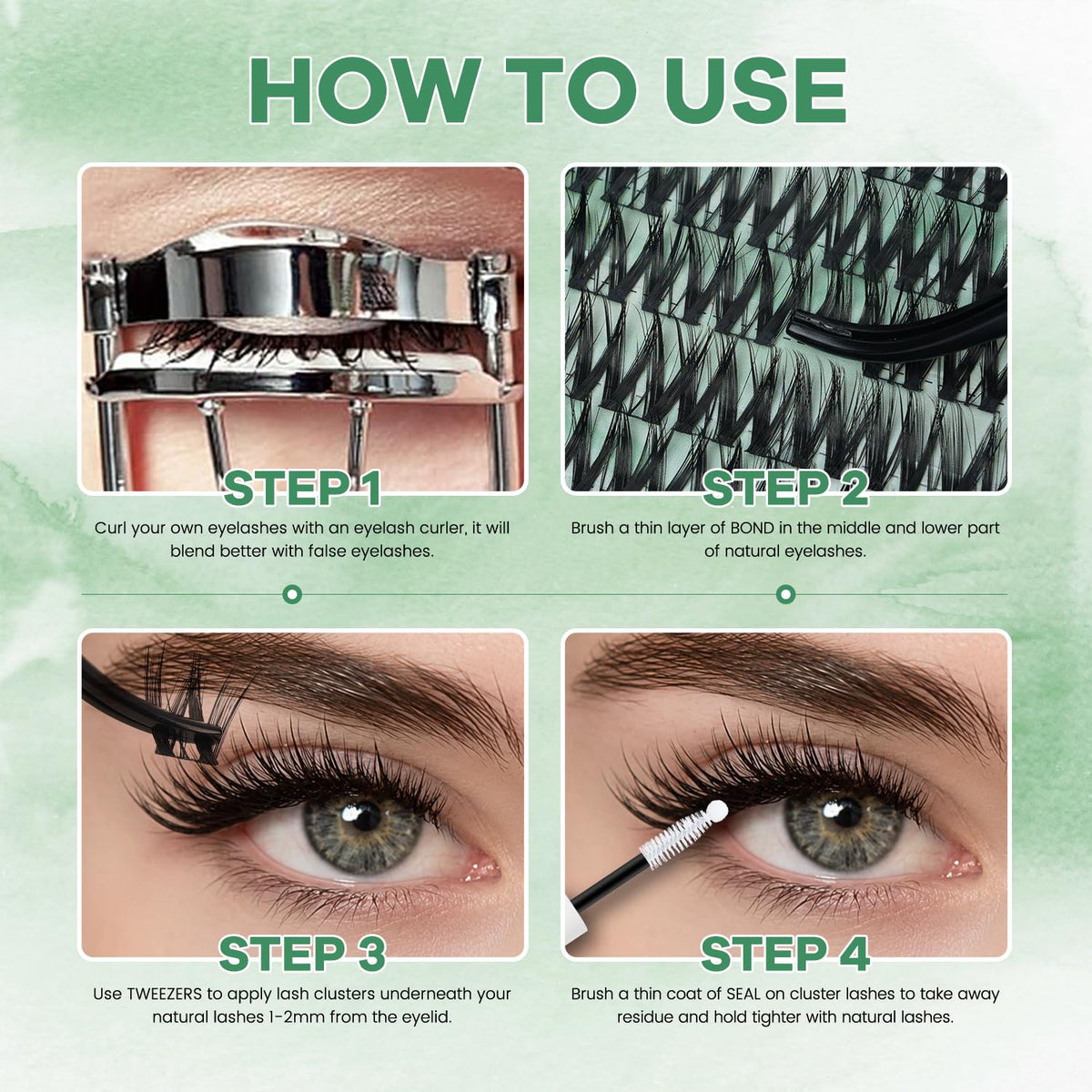 HOW TO USE

STEP 1

Curl your own eyelashes with an eyelash curler, it will blend better with false eyelashes.

STEP 2

Brush a thin layer of BOND in the middle and lower part of natural eyelashes.

STEP 3

Use TWEEZERS to apply lash clusters underneath your natural lashes 1-2mm from the eyelid.

STEP 4

Brush a thin coat of SEAL on cluster lashes to take away residue and hold tighter with natural lashes.