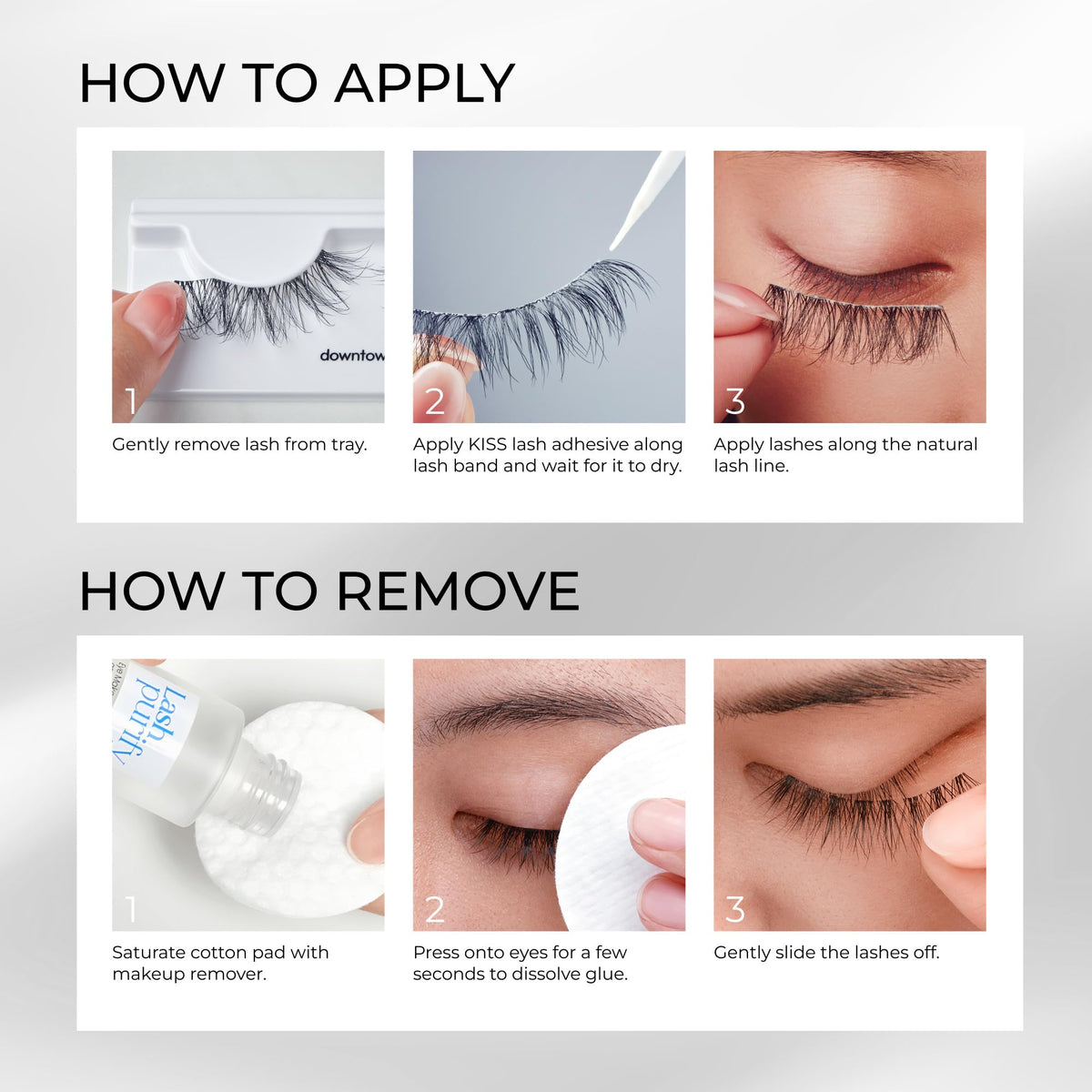 HOW TO APPLY

downtow

1

Gently remove lash from tray.

2

Apply KISS lash adhesive along lash band and wait for it to dry.

3

Apply lashes along the natural lash line.

HOW TO REMOVE

Lash purify

1

Saturate cotton pad with makeup remover.

2

Press onto eyes for a few seconds to dissolve glue.

3

Gently slide the lashes off.