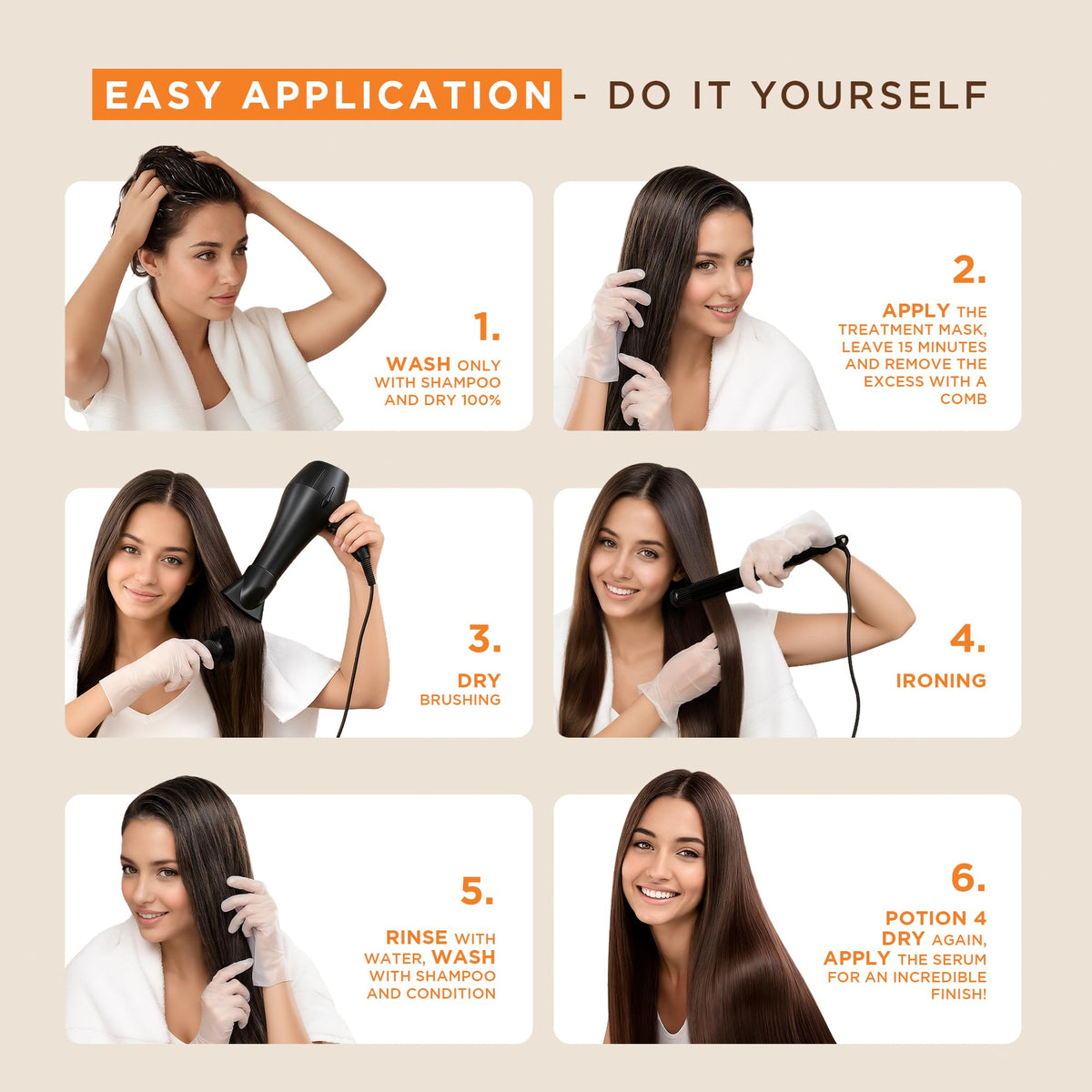 EASY APPLICATION - DO IT YOURSELF

1.
WASH ONLY WITH SHAMPOO AND DRY 100%

2.
APPLY THE TREATMENT MASK, LEAVE 15 MINUTES AND REMOVE THE EXCESS WITH A COMB

3.
DRY BRUSHING

4.
IRONING

5.
RINSE WITH WATER, WASH WITH SHAMPOO AND CONDITION

6.
POTION 4 DRY AGAIN, APPLY THE SERUM FOR AN INCREDIBLE FINISH!