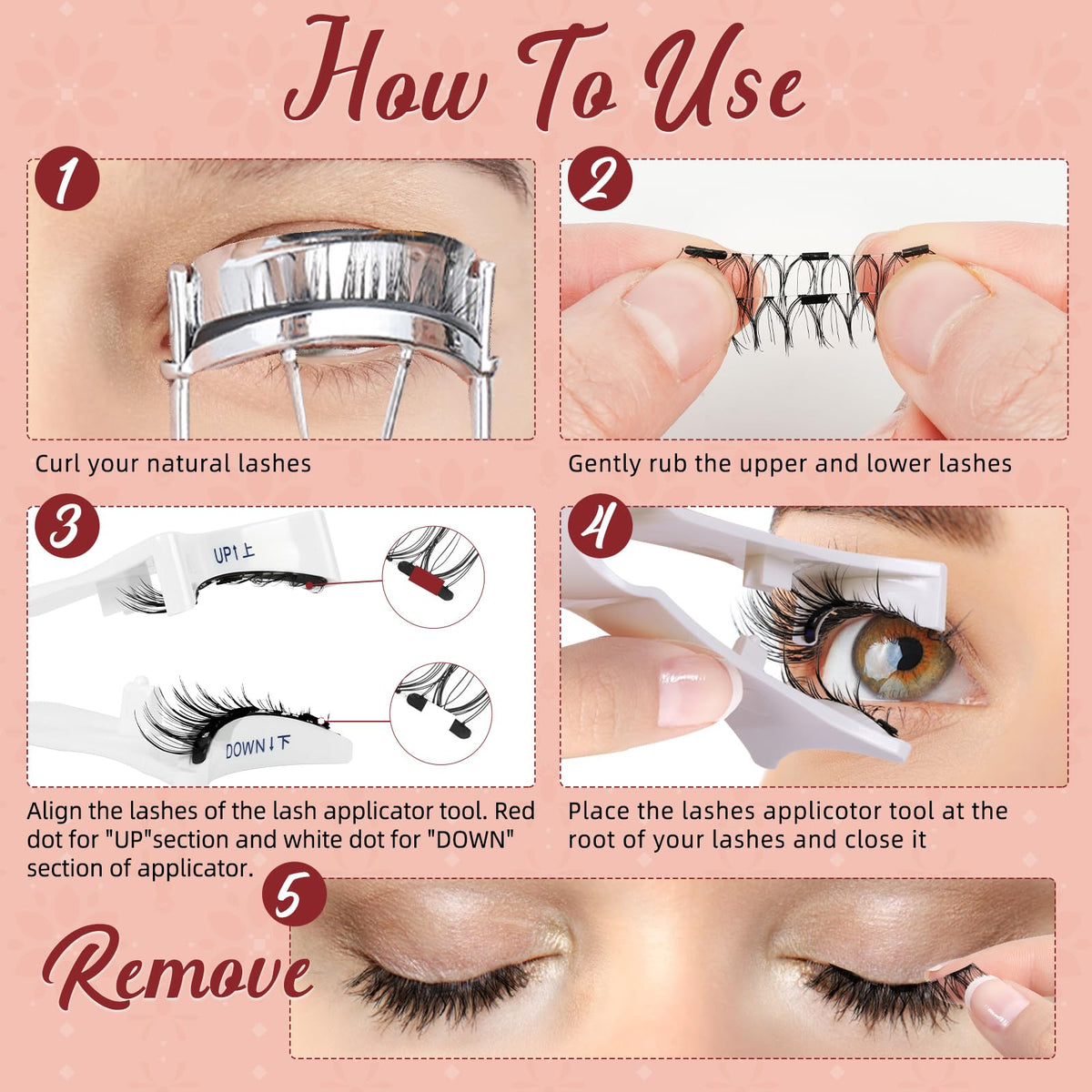 How To Use

1

Curl your natural lashes

2

Gently rub the upper and lower lashes

3

UP↑上

DOWN↓下

Align the lashes of the lash applicator tool. Red dot for "UP"section and white dot for "DOWN" section of applicator.

4

Place the lashes applicotor tool at the root of your lashes and close it

5

Remove