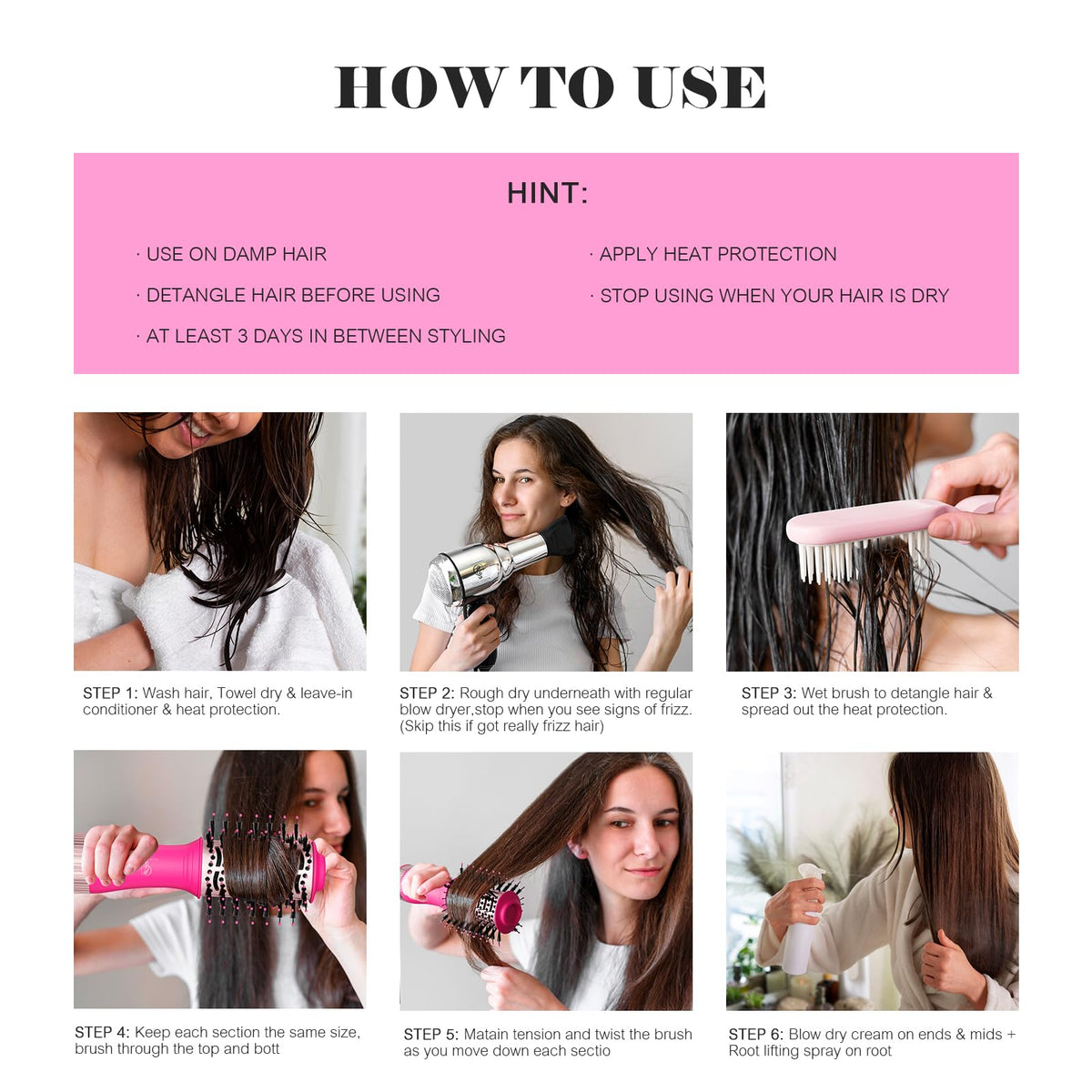 HOW TO USE

HINT:

· USE ON DAMP HAIR

· DETANGLE HAIR BEFORE USING

· AT LEAST 3 DAYS IN BETWEEN STYLING

· APPLY HEAT PROTECTION

· STOP USING WHEN YOUR HAIR IS DRY

STEP 1: Wash hair, Towel dry & leave-in conditioner & heat protection.

STEP 2: Rough dry underneath with regular blow dryer,stop when you see signs of frizz. (Skip this if got really frizz hair)

STEP 3: Wet brush to detangle hair & spread out the heat protection.

STEP 4: Keep each section the same size, brush through the top and bott

STEP 5: Matain tension and twist the brush as you move down each sectio

STEP 6: Blow dry cream on ends & mids + Root lifting spray on root