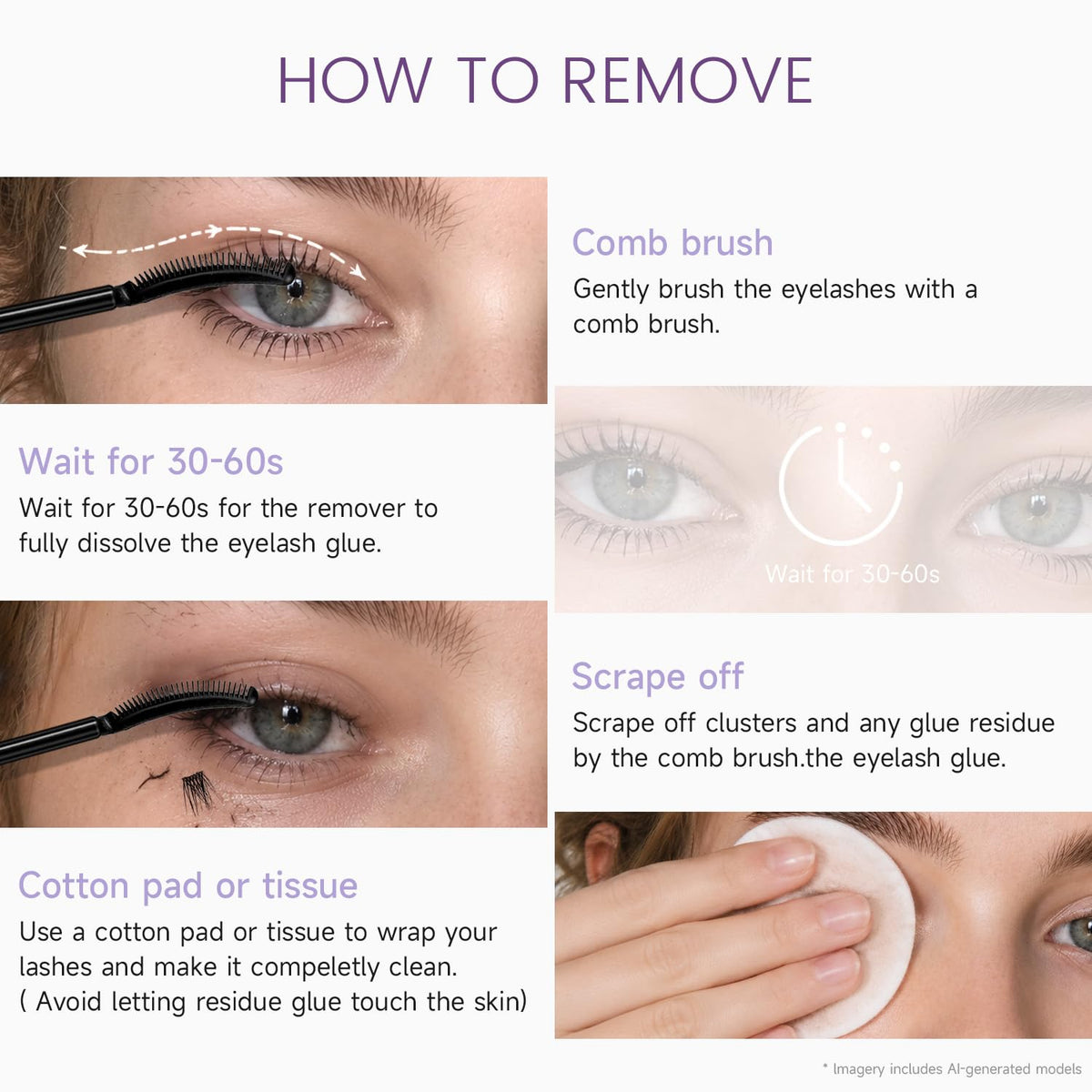 HOW TO REMOVE

Comb brush
Gently brush the eyelashes with a comb brush.

Wait for 30-60s
Wait for 30-60s for the remover to fully dissolve the eyelash glue.

Wait for 30-60s

Scrape off
Scrape off clusters and any glue residue by the comb brush.the eyelash glue.

Cotton pad or tissue
Use a cotton pad or tissue to wrap your lashes and make it compeletly clean. ( Avoid letting residue glue touch the skin)

* Imagery includes AI-generated models