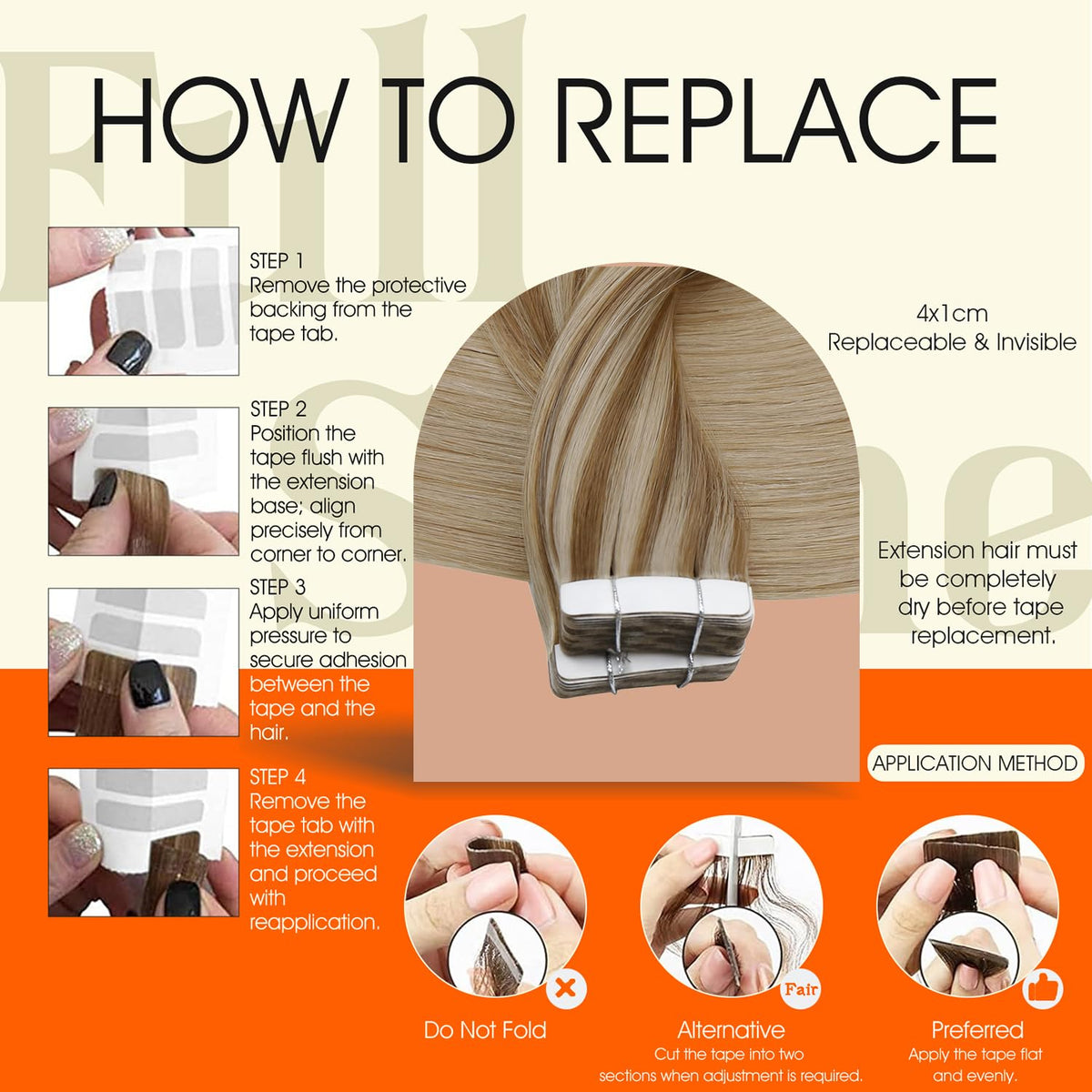 Full Shine

HOW TO REPLACE

STEP 1
Remove the protective backing from the tape tab.

STEP 2
Position the tape flush with the extension base; align precisely from corner to corner.

STEP 3
Apply uniform pressure to secure adhesion between the tape and the hair.

STEP 4
Remove the tape tab with the extension and proceed with reapplication.

4x1cm
Replaceable & Invisible

Extension hair must be completely dry before tape replacement.

APPLICATION METHOD

Do Not Fold

Fair
Alternative
Cut the tape into two sections when adjustment is required.

Preferred
Apply the tape flat and evenly.