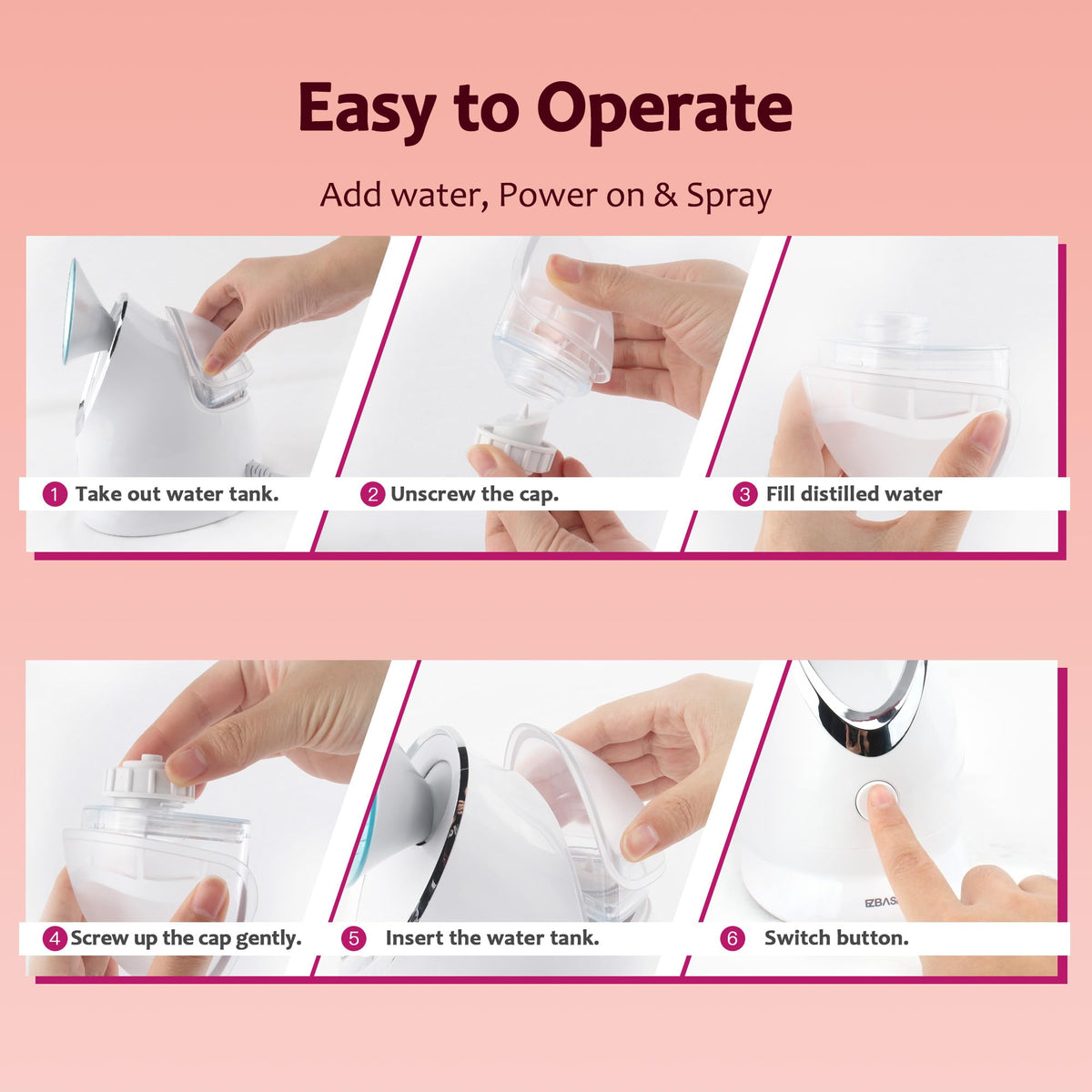 Easy to Operate

Add water, Power on & Spray

1 Take out water tank.

2 Unscrew the cap.

3 Fill distilled water

4 Screw up the cap gently.

5 Insert the water tank.

6 Switch button.

EZBAS