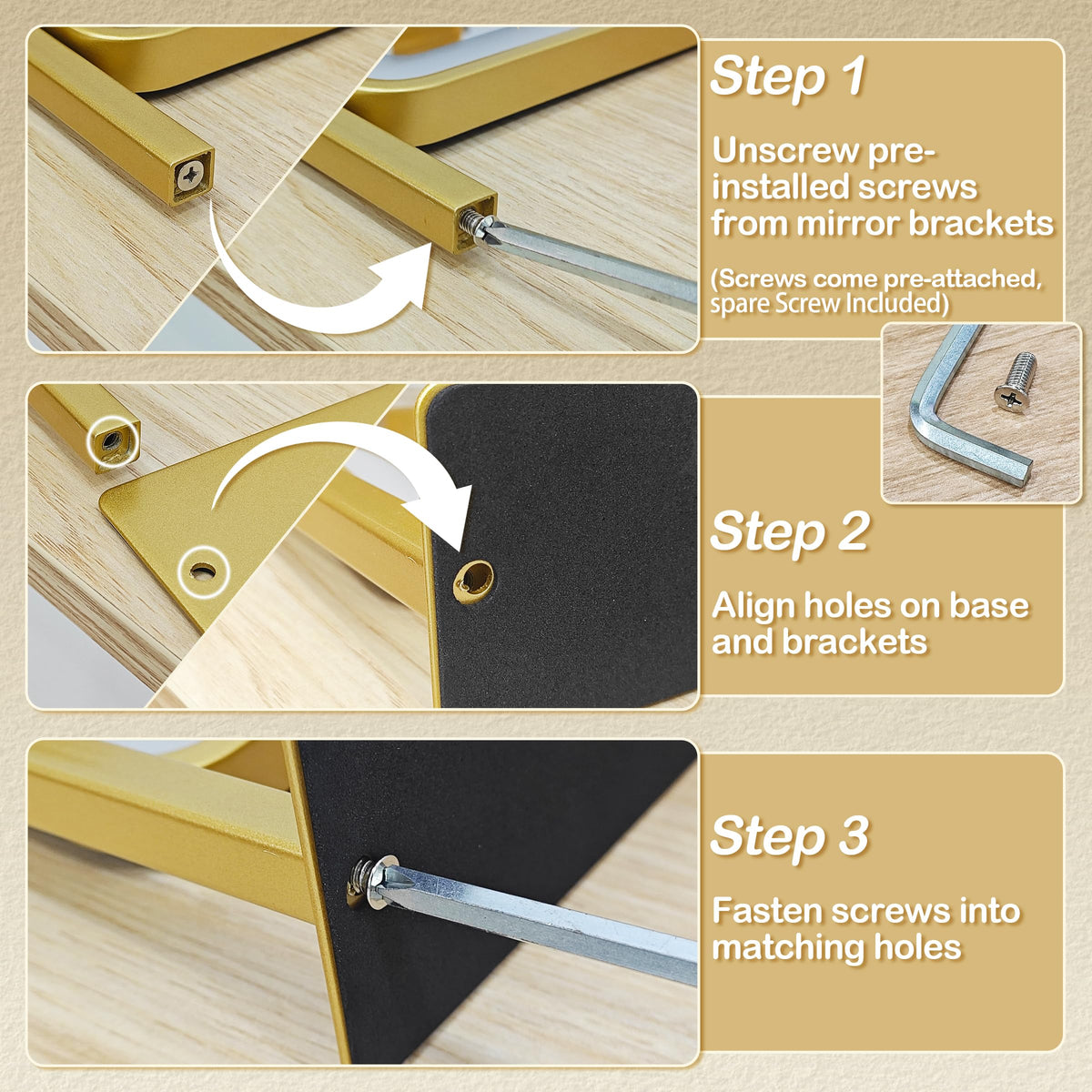 Step 1

Unscrew pre-installed screws from mirror brackets

(Screws come pre-attached, spare Screw Included)

Step 2

Align holes on base and brackets

Step 3

Fasten screws into matching holes