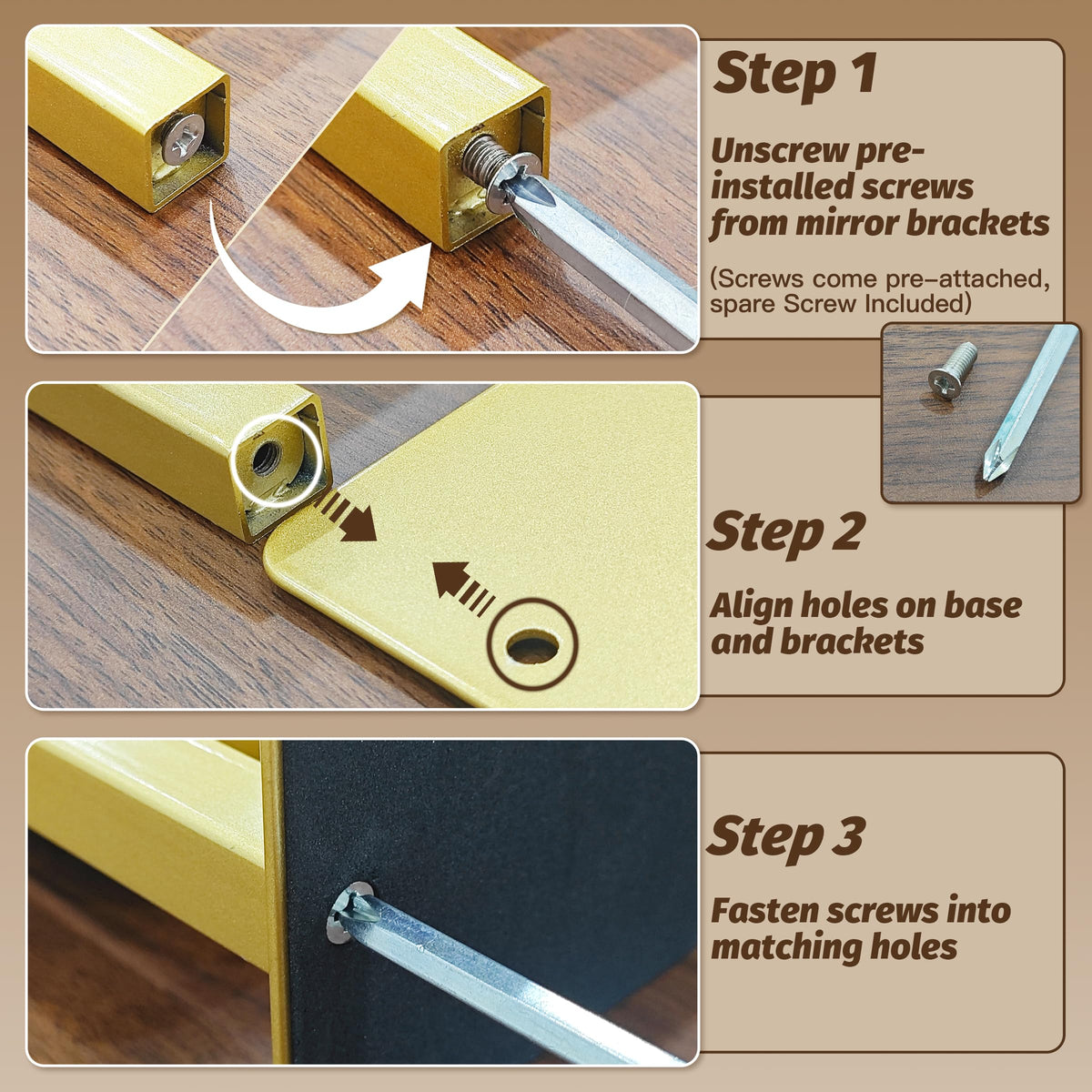 Step 1

Unscrew pre-installed screws from mirror brackets

(Screws come pre-attached, spare Screw Included)

Step 2

Align holes on base and brackets

Step 3

Fasten screws into matching holes