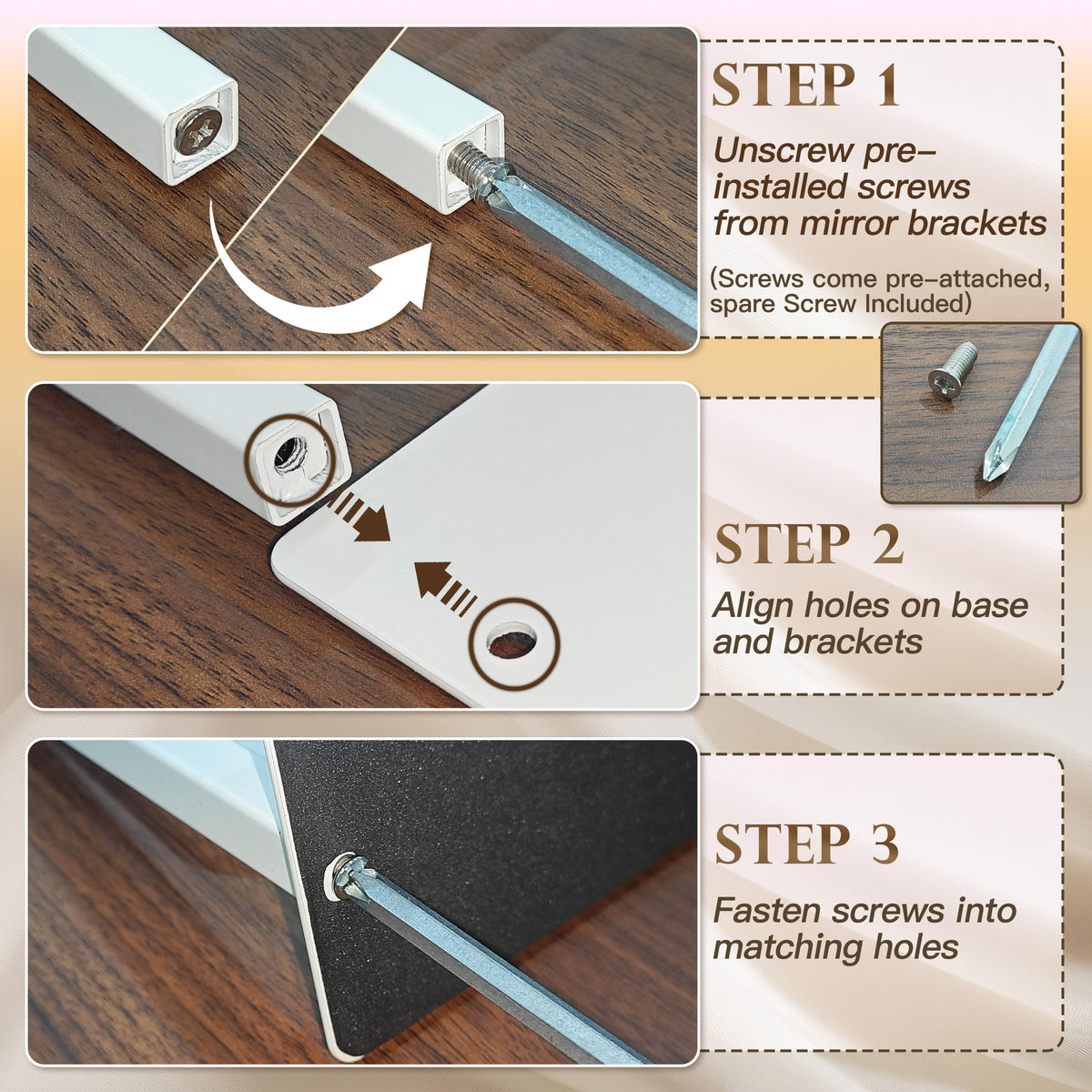 STEP 1

Unscrew pre-installed screws from mirror brackets

(Screws come pre-attached, spare Screw Included)

STEP 2

Align holes on base and brackets

STEP 3

Fasten screws into matching holes