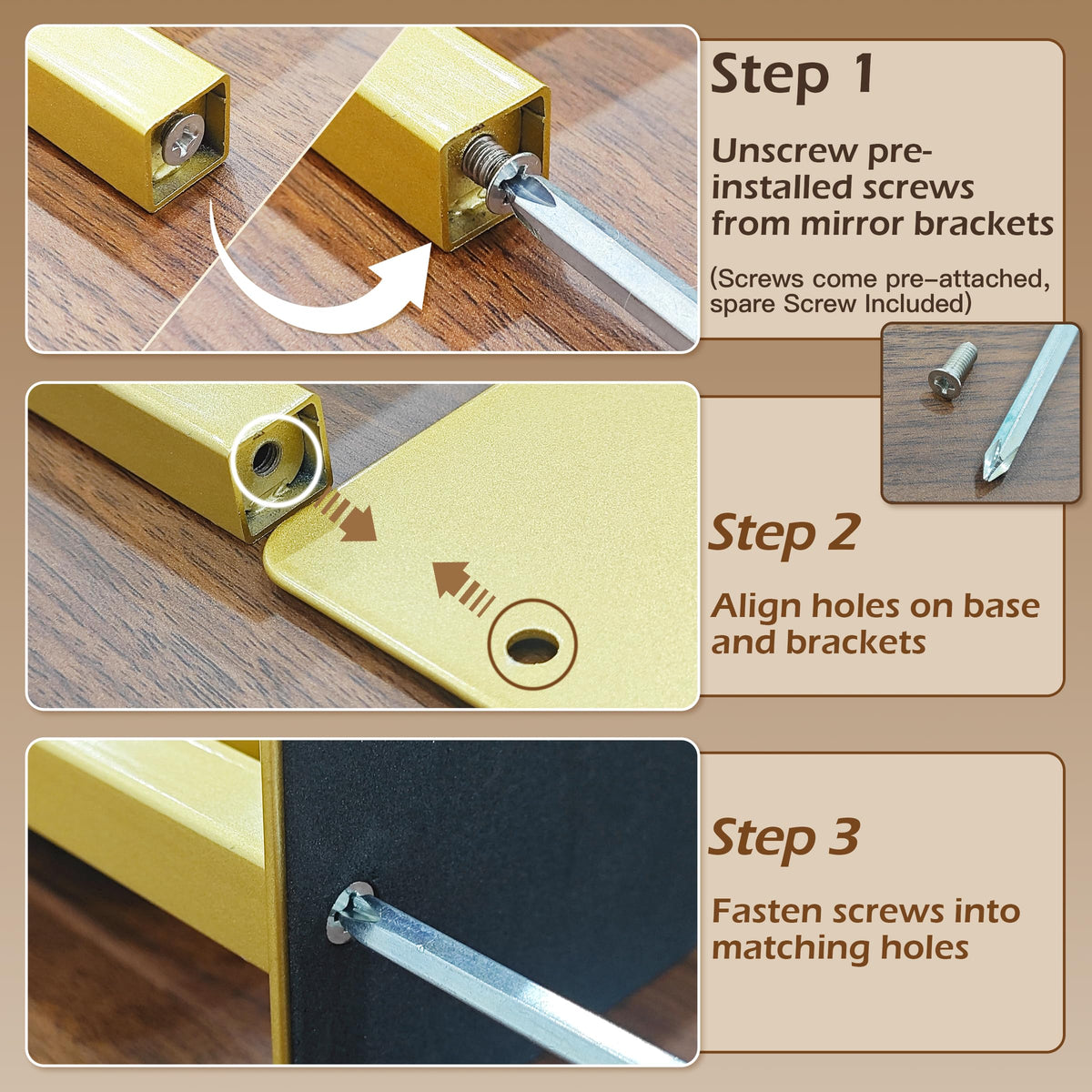 Step 1

Unscrew pre-installed screws from mirror brackets

(Screws come pre-attached, spare Screw Included)

Step 2

Align holes on base and brackets

Step 3

Fasten screws into matching holes