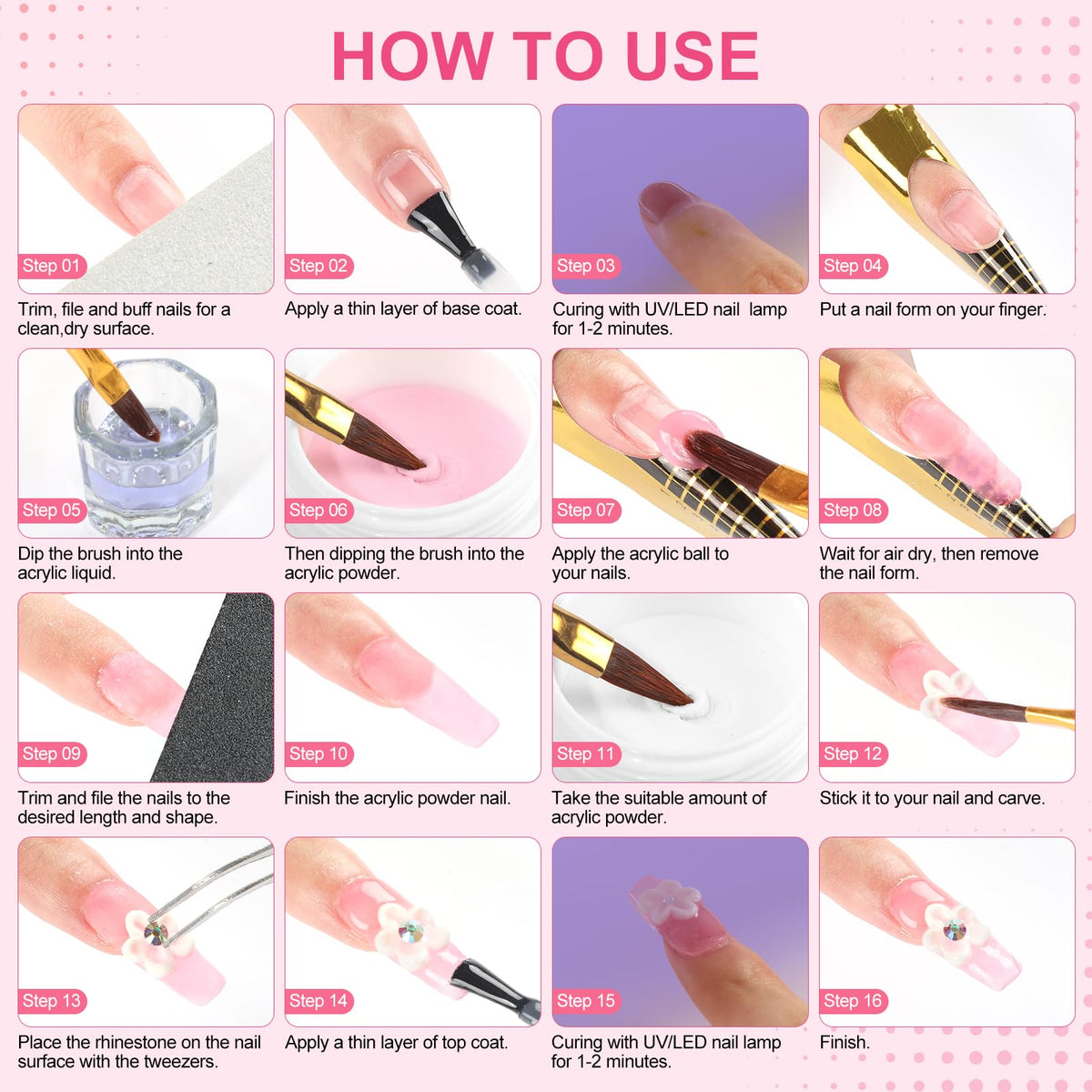 HOW TO USE

Step 01
Trim, file and buff nails for a clean,dry surface.

Step 02
Apply a thin layer of base coat.

Step 03
Curing with UV/LED nail lamp for 1-2 minutes.

Step 04
Put a nail form on your finger.

Step 05
Dip the brush into the acrylic liquid.

Step 06
Then dipping the brush into the acrylic powder.

Step 07
Apply the acrylic ball to your nails.

Step 08
Wait for air dry, then remove the nail form.

Step 09
Trim and file the nails to the desired length and shape.

Step 10
Finish the acrylic powder nail.

Step 11
Take the suitable amount of acrylic powder.

Step 12
Stick it to your nail and carve.

Step 13
Place the rhinestone on the nail surface with the tweezers.

Step 14
Apply a thin layer of top coat.

Step 15
Curing with UV/LED nail lamp for 1-2 minutes.

Step 16
Finish.