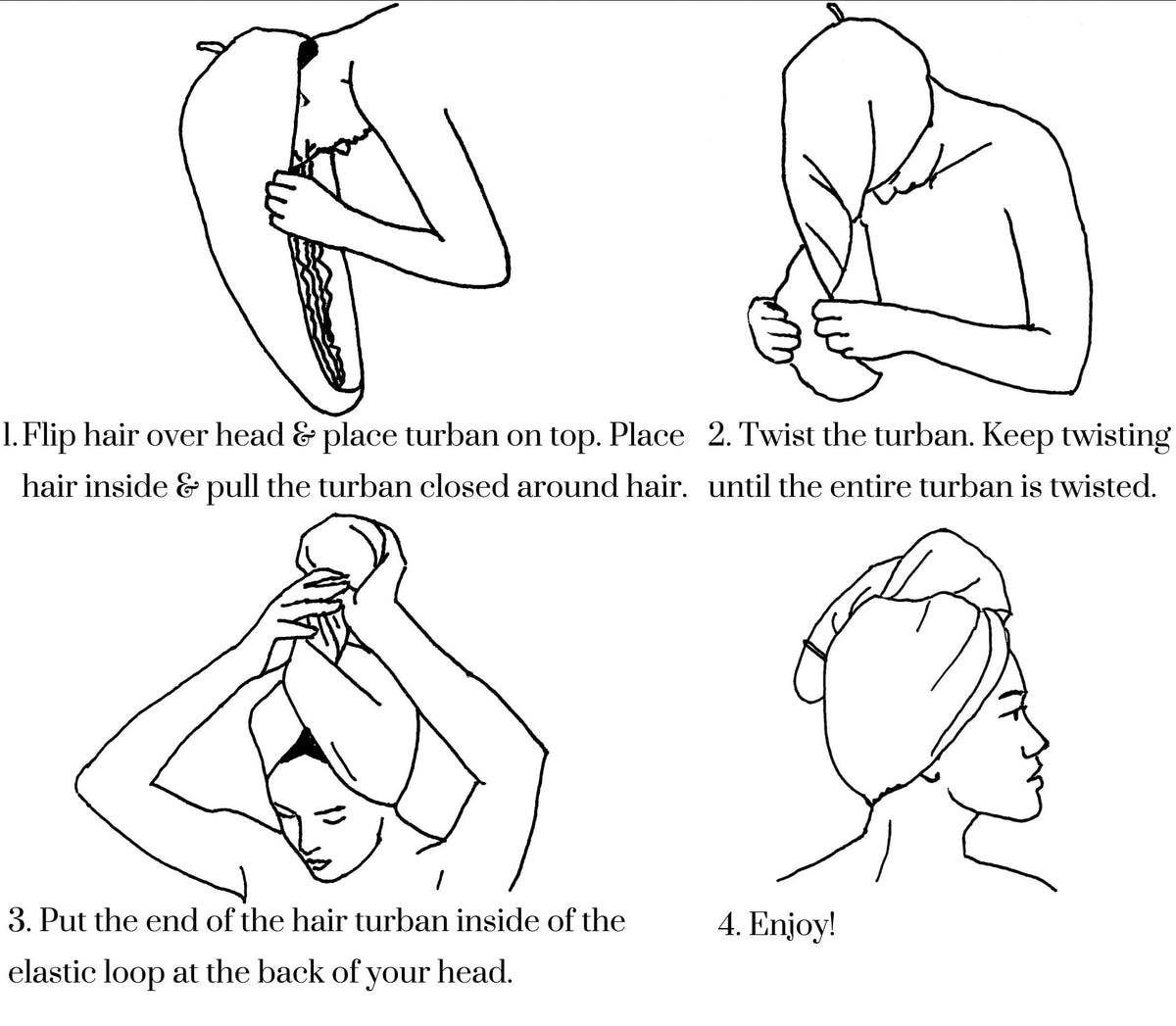 1. Flip hair over head & place turban on top. Place hair inside & pull the turban closed around hair.

2. Twist the turban. Keep twisting until the entire turban is twisted.

3. Put the end of the hair turban inside of the elastic loop at the back of your head.

4. Enjoy!