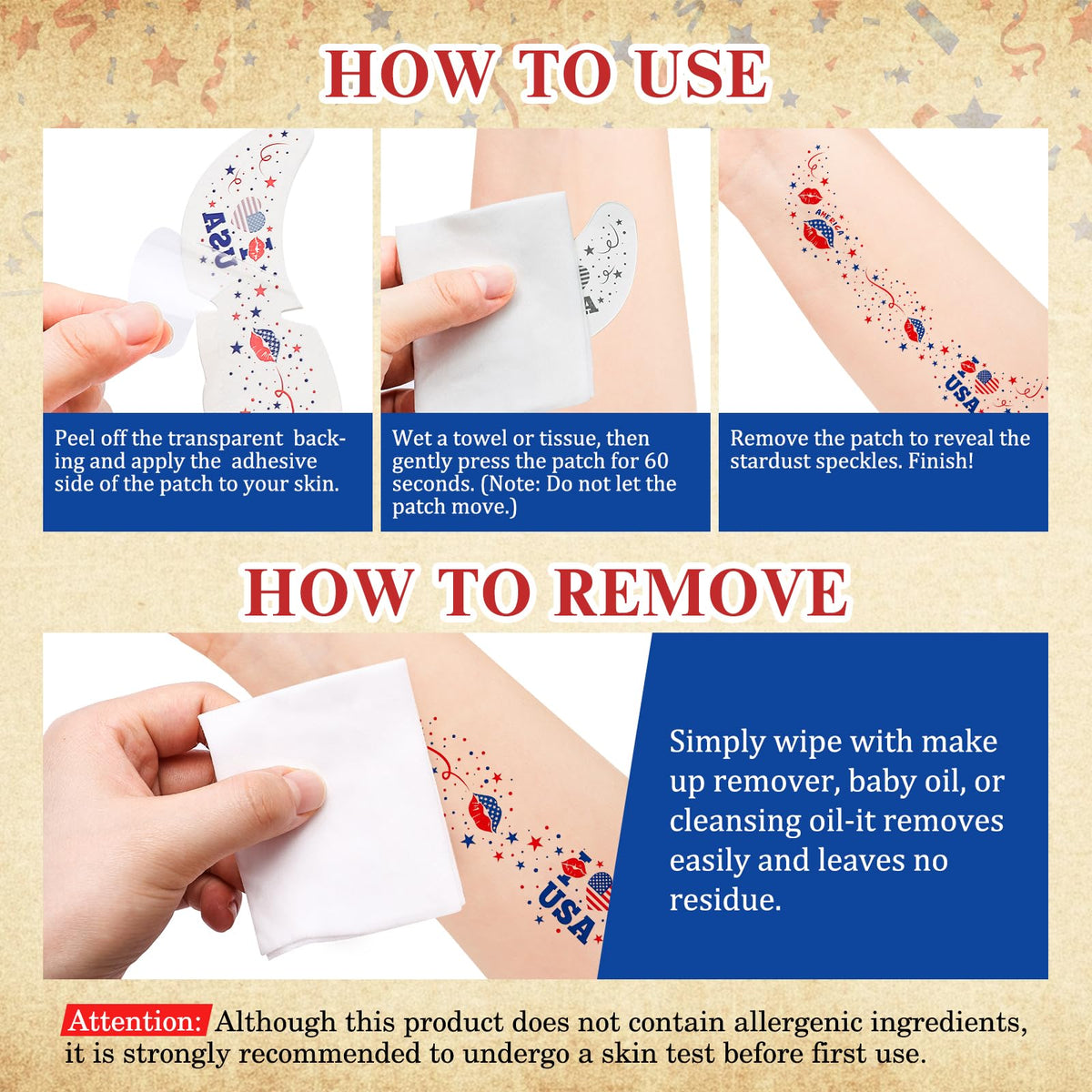 HOW TO USE

USA

Peel off the transparent backing and apply the adhesive side of the patch to your skin.

Wet a towel or tissue, then gently press the patch for 60 seconds. (Note: Do not let the patch move.)

AMERICA

USA

Remove the patch to reveal the stardust speckles. Finish!

HOW TO REMOVE

USA

Simply wipe with make up remover, baby oil, or cleansing oil-it removes easily and leaves no residue.

Attention: Although this product does not contain allergenic ingredients, it is strongly recommended to undergo a skin test before first use.