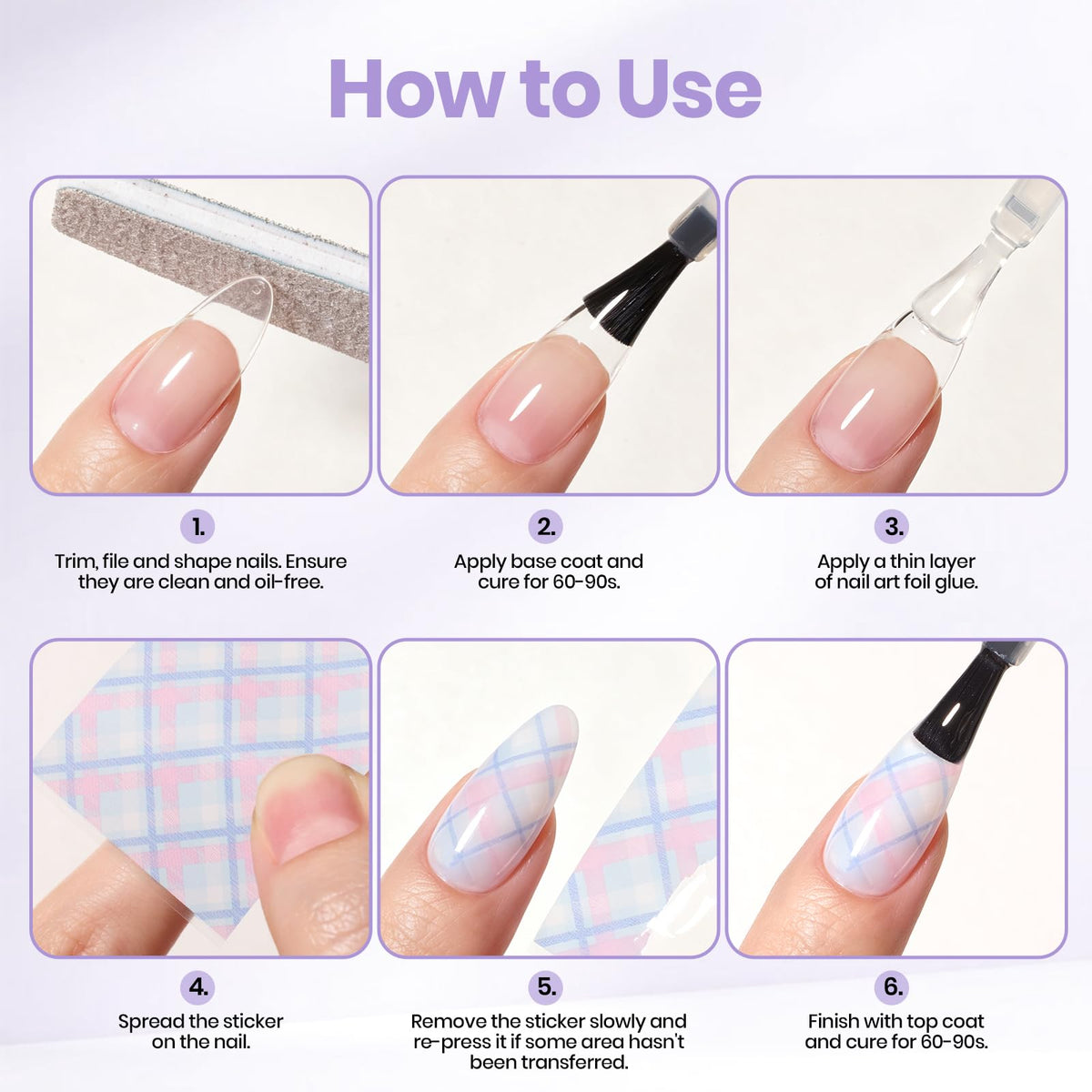 How to Use

1.
Trim, file and shape nails. Ensure they are clean and oil-free.

2.
Apply base coat and cure for 60-90s.

3.
Apply a thin layer of nail art foil glue.

4.
Spread the sticker on the nail.

5.
Remove the sticker slowly and re-press it if some area hasn't been transferred.

6.
Finish with top coat and cure for 60-90s.