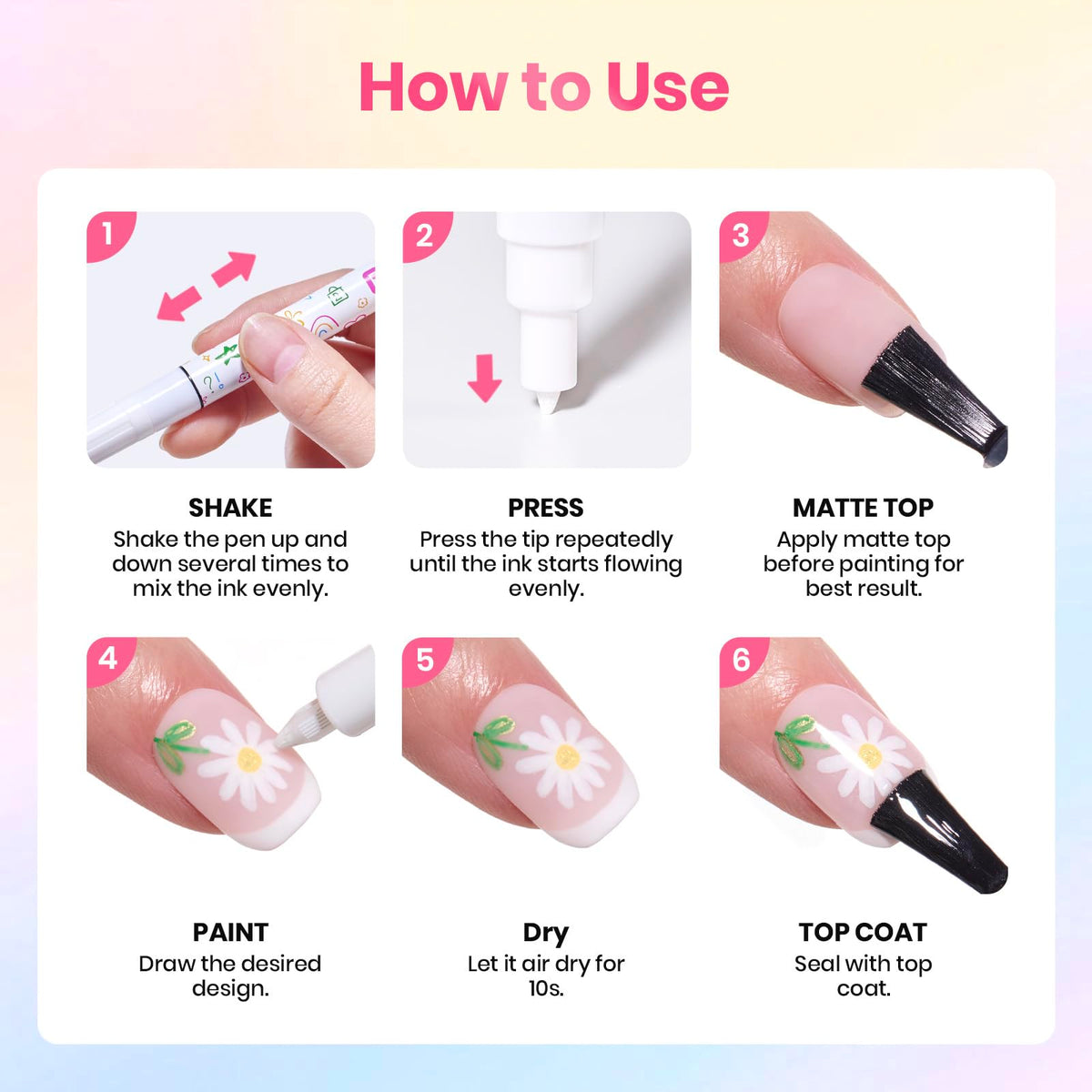 How to Use

1

SHAKE
Shake the pen up and down several times to mix the ink evenly.

2

PRESS
Press the tip repeatedly until the ink starts flowing evenly.

3

MATTE TOP
Apply matte top before painting for best result.

4

PAINT
Draw the desired design.

5

Dry
Let it air dry for 10s.

6

TOP COAT
Seal with top coat.