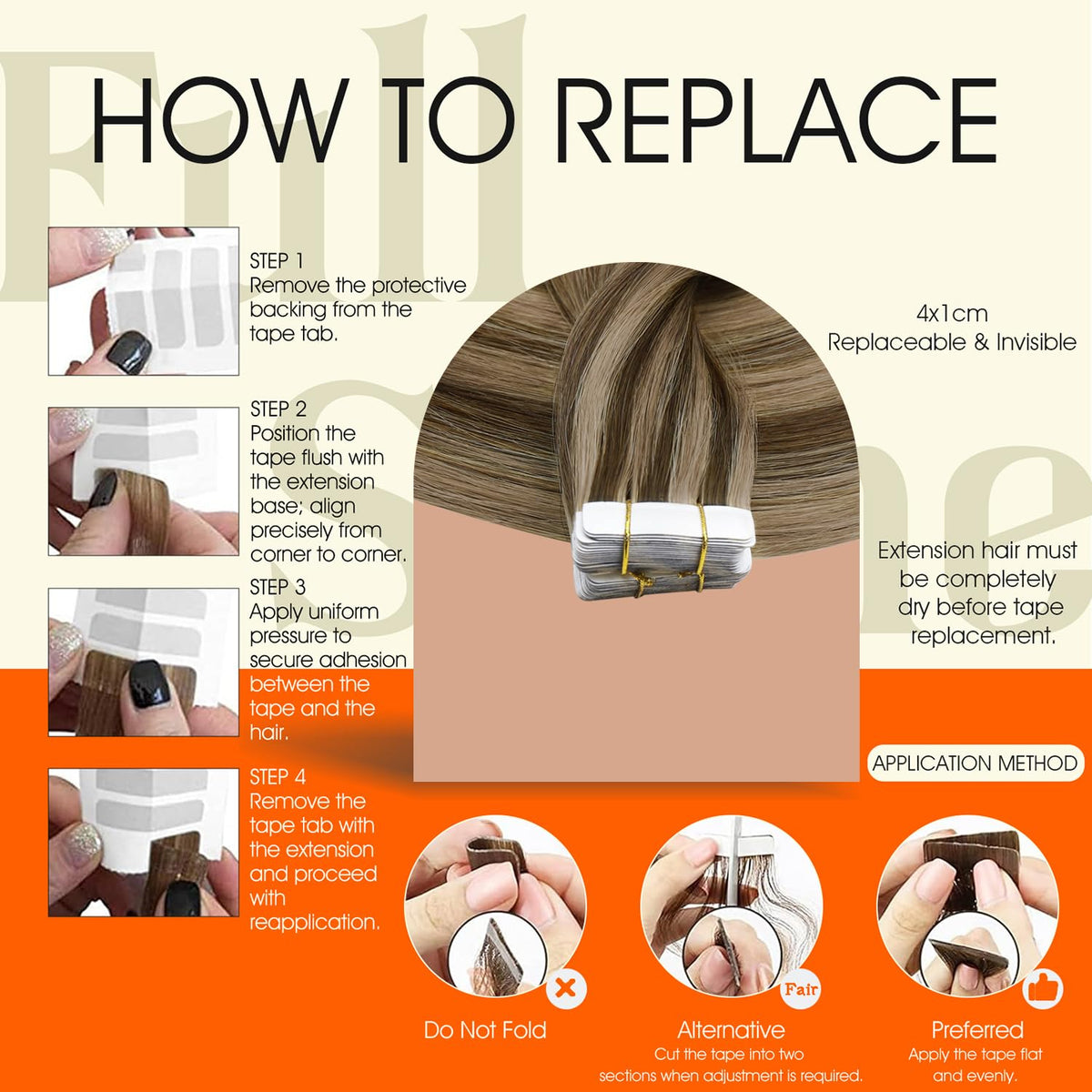 Full Shine

HOW TO REPLACE

STEP 1
Remove the protective backing from the tape tab.

STEP 2
Position the tape flush with the extension base; align precisely from corner to corner.

STEP 3
Apply uniform pressure to secure adhesion between the tape and the hair.

STEP 4
Remove the tape tab with the extension and proceed with reapplication.

4x1cm
Replaceable & Invisible

Extension hair must be completely dry before tape replacement.

APPLICATION METHOD

Do Not Fold

Fair
Alternative
Cut the tape into two sections when adjustment is required.

Preferred
Apply the tape flat and evenly.