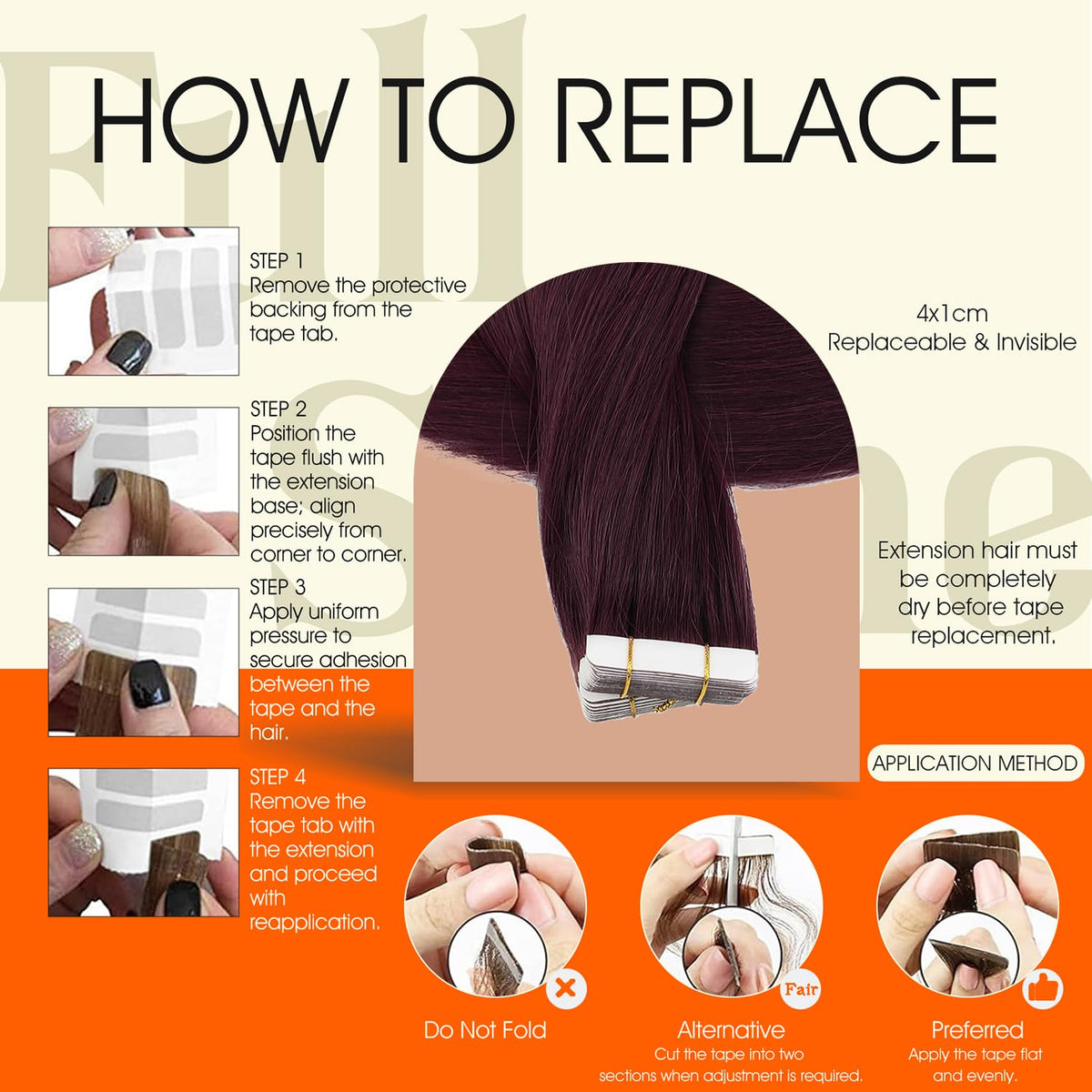 Full Shine

HOW TO REPLACE

STEP 1
Remove the protective backing from the tape tab.

STEP 2
Position the tape flush with the extension base; align precisely from corner to corner.

STEP 3
Apply uniform pressure to secure adhesion between the tape and the hair.

STEP 4
Remove the tape tab with the extension and proceed with reapplication.

4x1cm
Replaceable & Invisible

Extension hair must be completely dry before tape replacement.

APPLICATION METHOD

Do Not Fold

Fair

Alternative
Cut the tape into two sections when adjustment is required.

Preferred
Apply the tape flat and evenly.