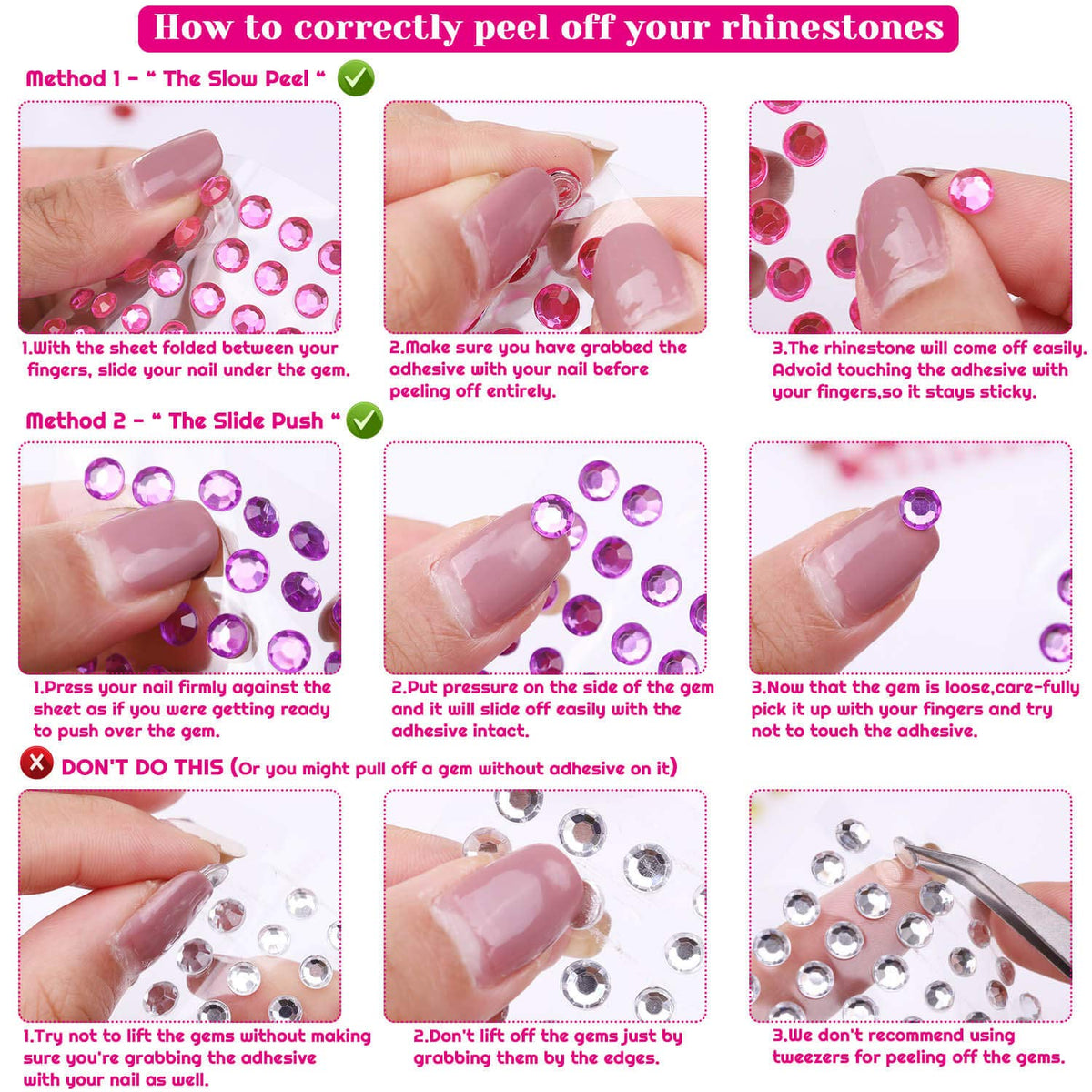 How to correctly peel off your rhinestones

Method 1 - " The Slow Peel "

1.With the sheet folded between your fingers, slide your nail under the gem.

2.Make sure you have grabbed the adhesive with your nail before peeling off entirely.

3.The rhinestone will come off easily. Advoid touching the adhesive with your fingers,so it stays sticky.

Method 2 - " The Slide Push "

1.Press your nail firmly against the sheet as if you were getting ready to push over the gem.

2.Put pressure on the side of the gem and it will slide off easily with the adhesive intact.

3.Now that the gem is loose,care-fully pick it up with your fingers and try not to touch the adhesive.

DON'T DO THIS (Or you might pull off a gem without adhesive on it)

1.Try not to lift the gems without making sure you're grabbing the adhesive with your nail as well.

2.Don't lift off the gems just by grabbing them by the edges.

3.We don't recommend using tweezers for peeling off the gems.